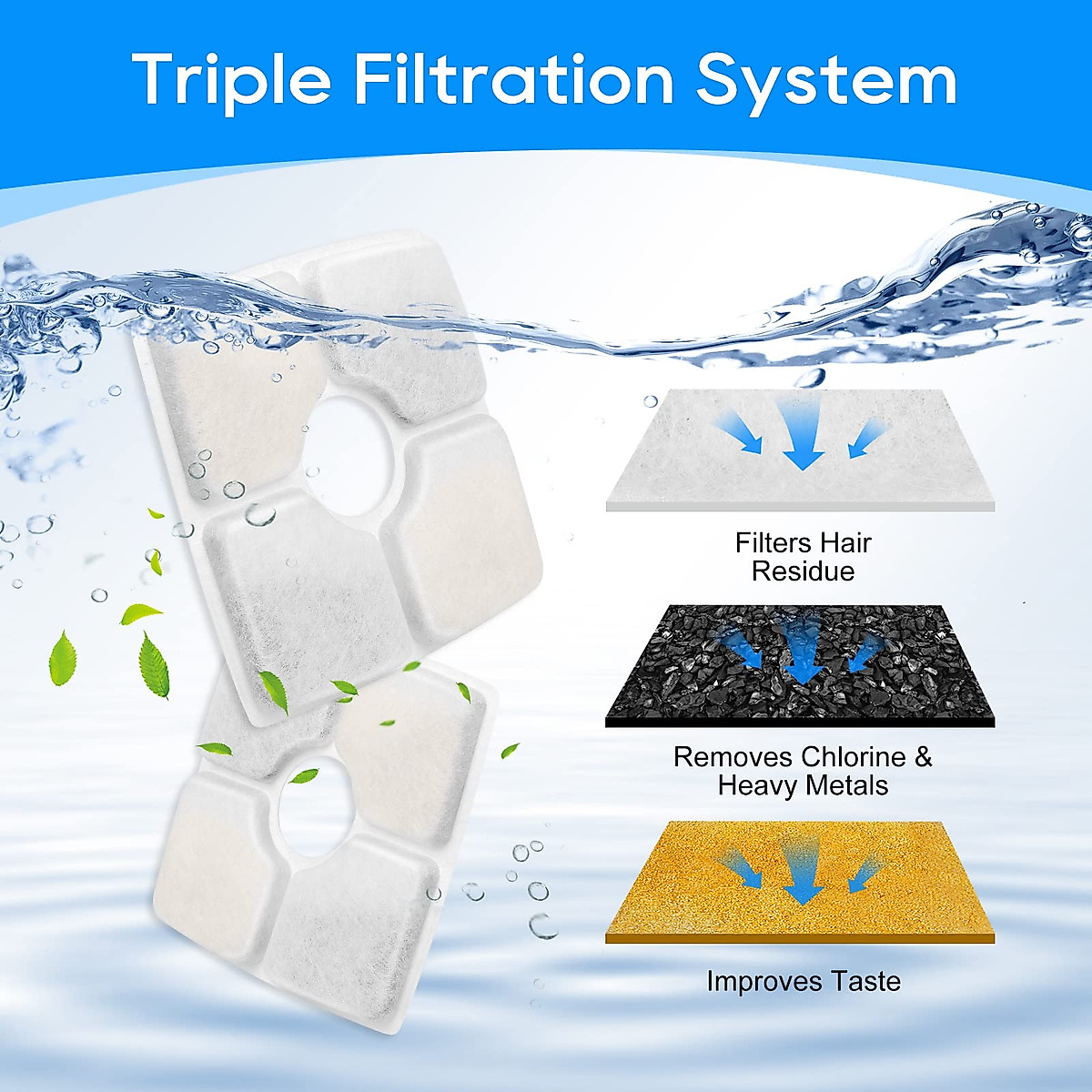 Triple Filtration System

Filters Hair Residue

Removes Chlorine & Heavy Metals

Improves Taste