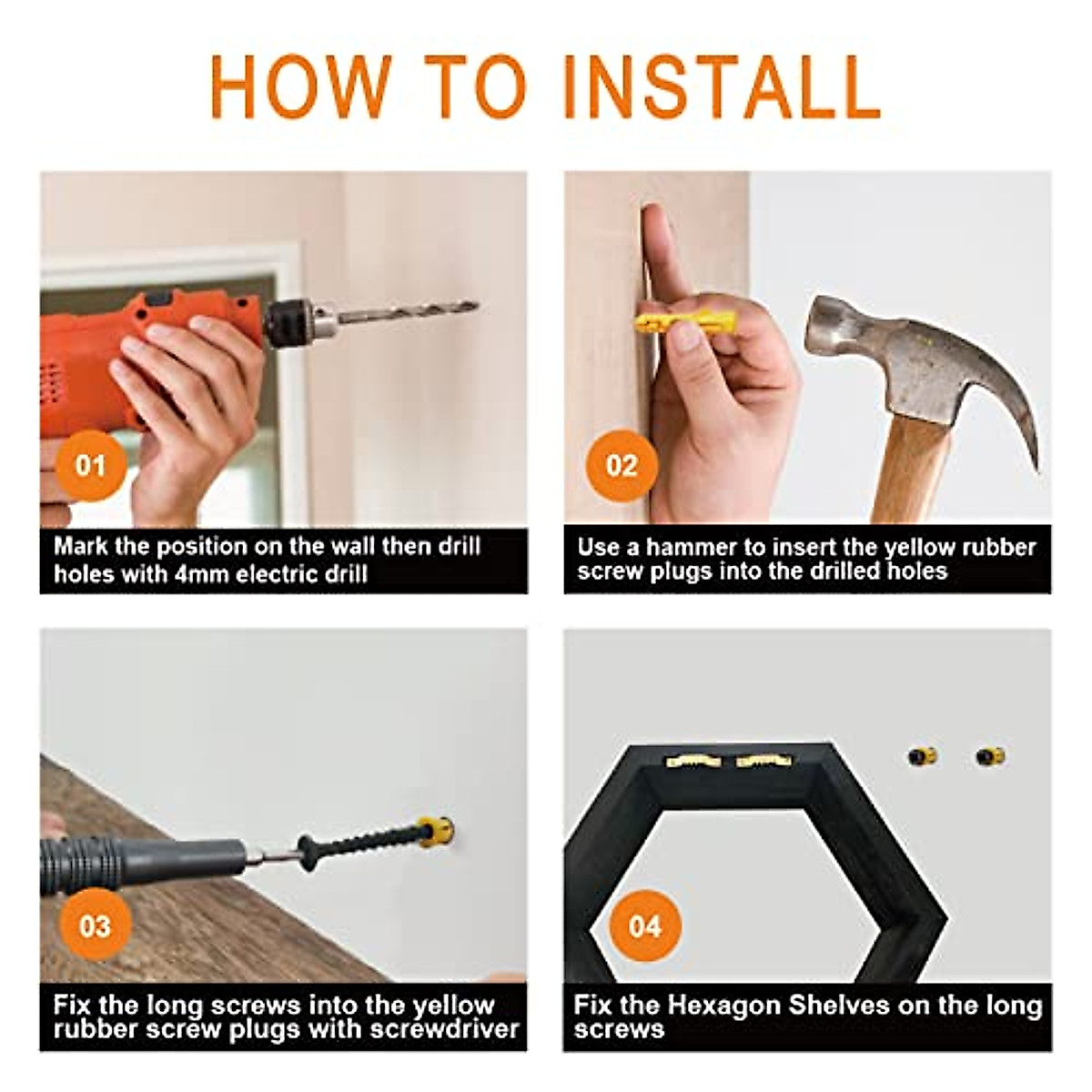 HOW TO INSTALL

01

Mark the position on the wall then drill holes with 4mm electric drill

02

Use a hammer to insert the yellow rubber screw plugs into the drilled holes

03

Fix the long screws into the yellow rubber screw plugs with screwdriver

04

Fix the Hexagon Shelves on the long screws