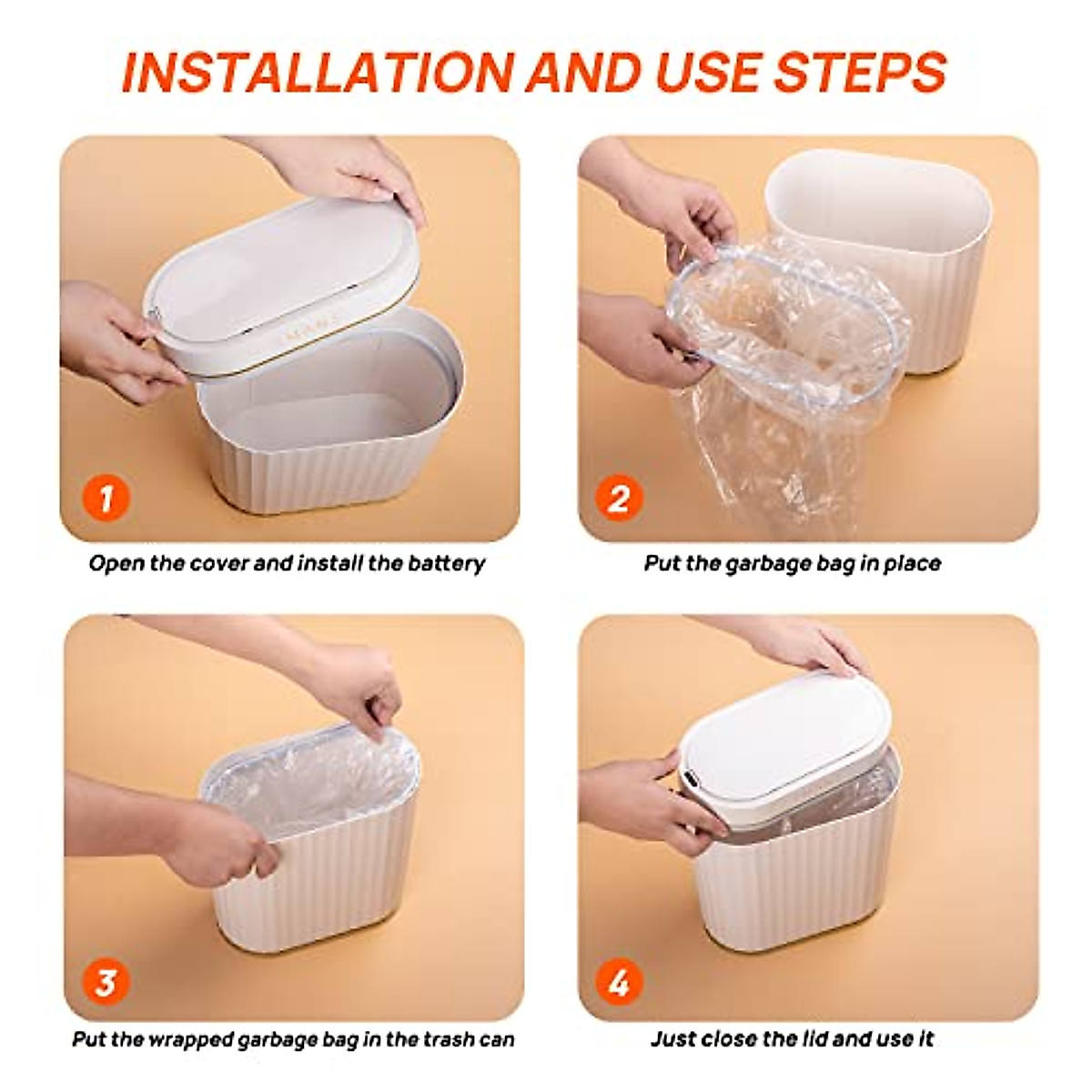 INSTALLATION AND USE STEPS

1

Open the cover and install the battery

2

Put the garbage bag in place

3

Put the wrapped garbage bag in the trash can

4

Just close the lid and use it