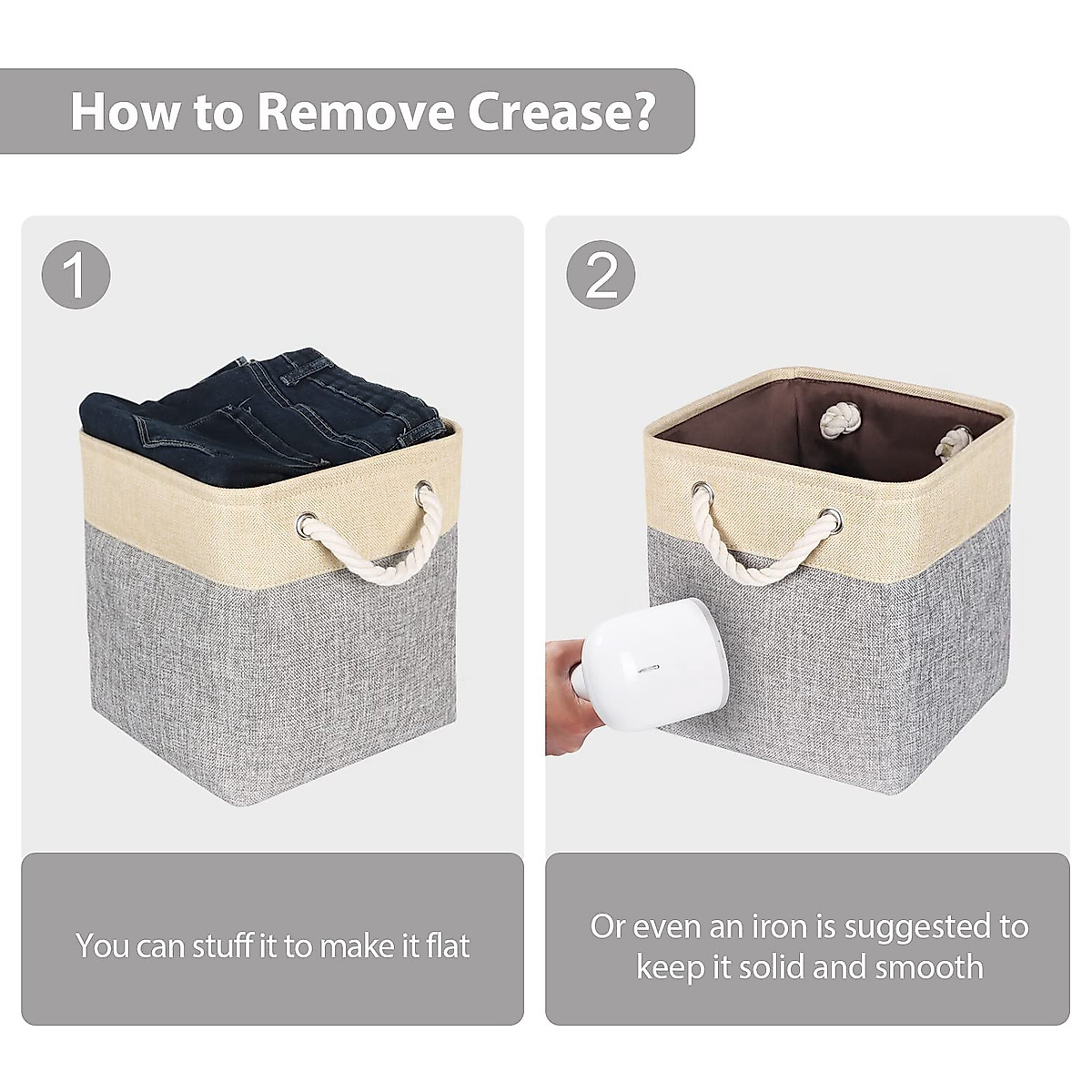 How to Remove Crease?

1

You can stuff it to make it flat

2

Or even an iron is suggested to keep it solid and smooth