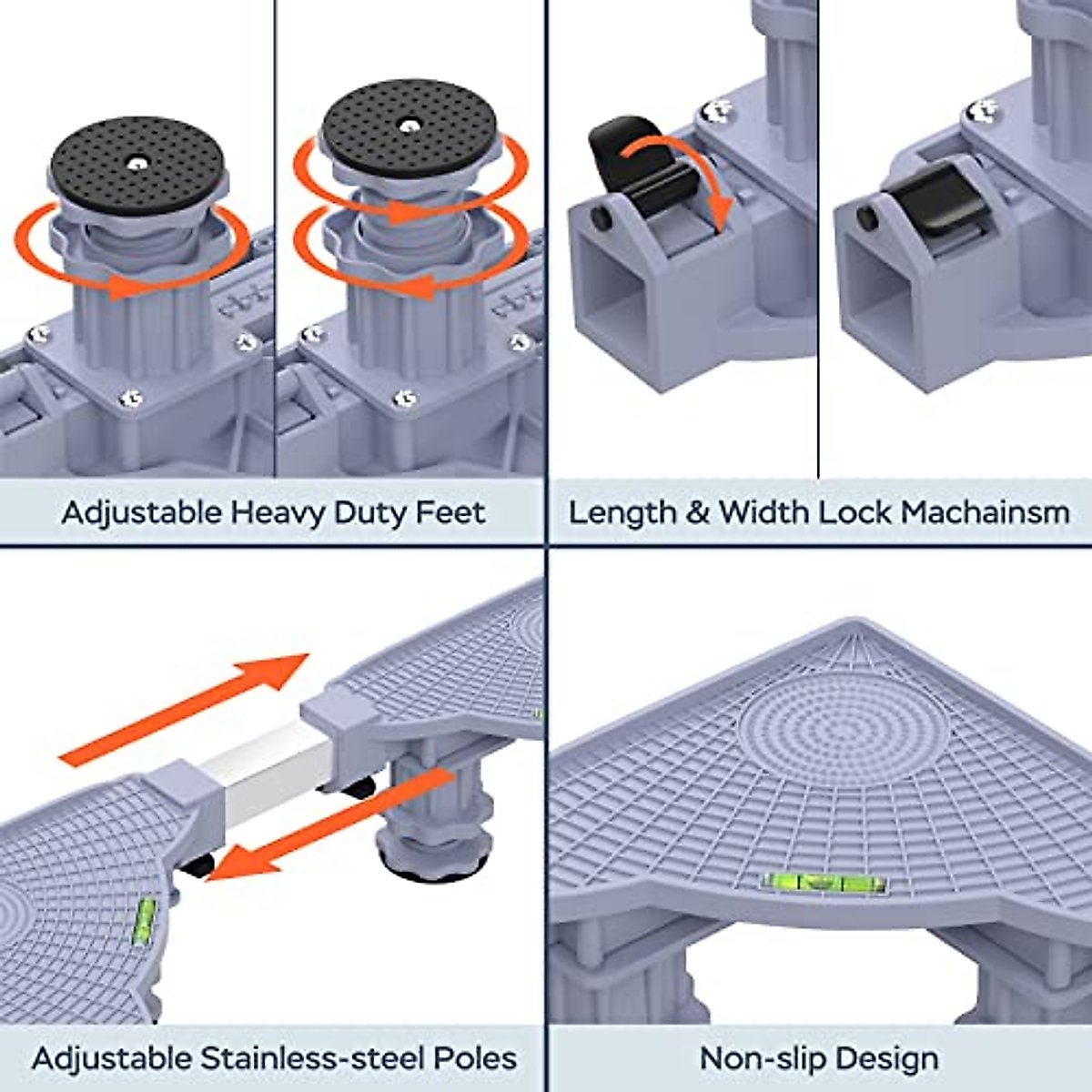 Adjustable Heavy Duty Feet

Length & Width Lock Machainsm

Adjustable Stainless-steel Poles

Non-slip Design