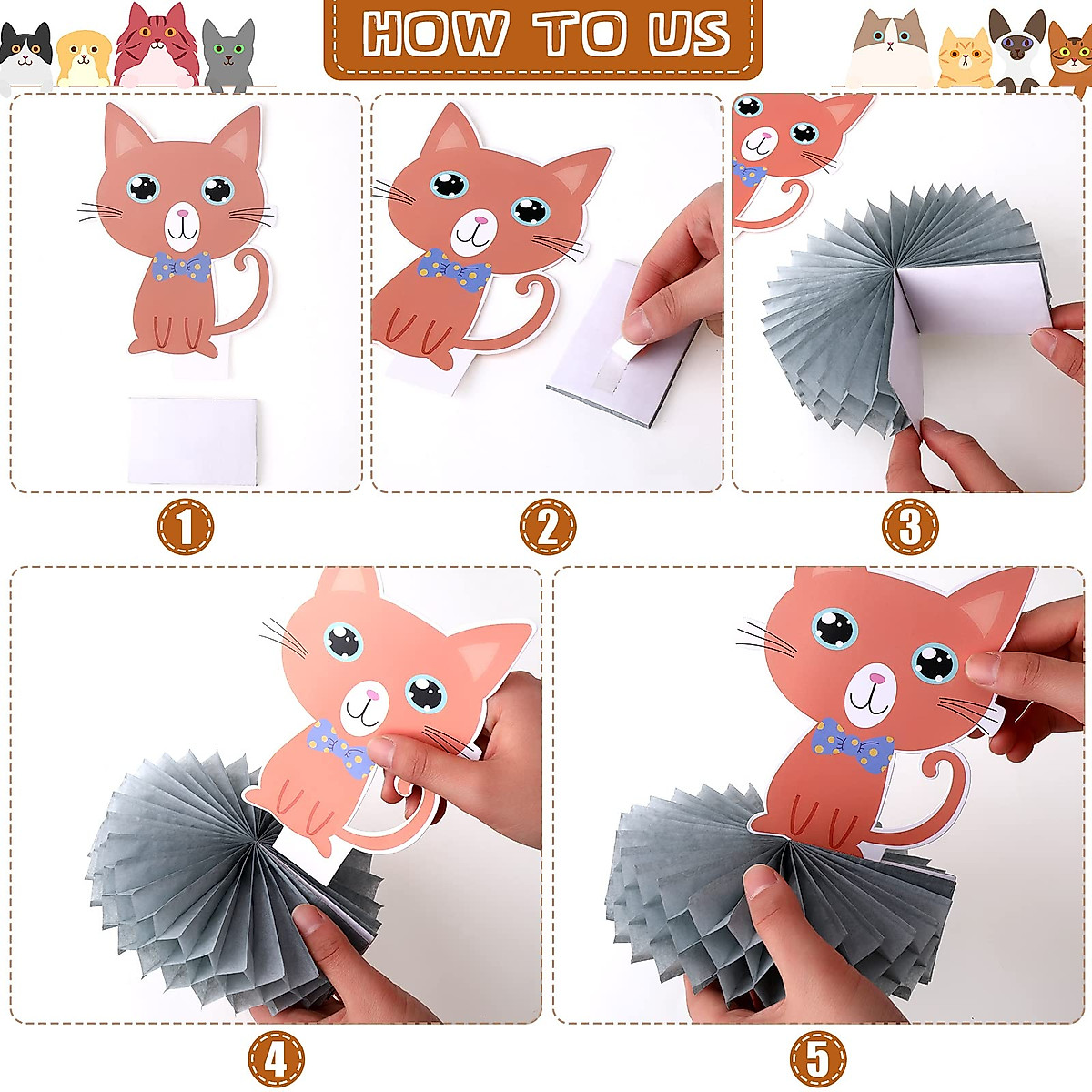 HOW TO US

1

2

3

4

5