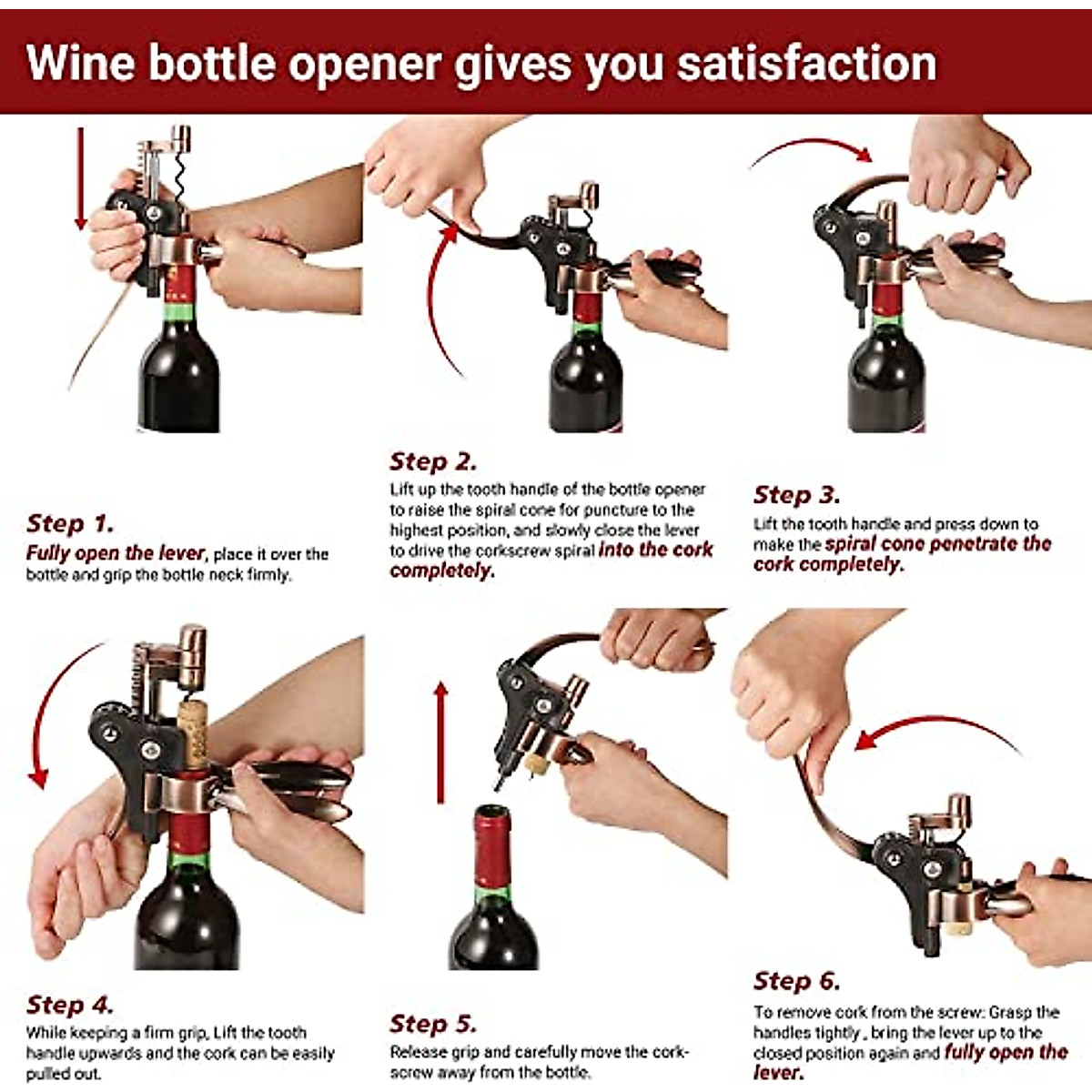 Wine bottle opener gives you satisfaction

Step 1.
Fully open the lever, place it over the bottle and grip the bottle neck firmly.

Step 2.
Lift up the tooth handle of the bottle opener to raise the spiral cone for puncture to the highest position, and slowly close the lever to drive the corkscrew spiral into the cork completely.

Step 3.
Lift the tooth handle and press down to make the spiral cone penetrate the cork completely.

Step 4.
While keeping a firm grip, Lift the tooth handle upwards and the cork can be easily pulled out.

Step 5.
Release grip and carefully move the corkscrew away from the bottle.

Step 6.
To remove cork from the screw: Grasp the handles tightly , bring the lever up to the closed position again and fully open the lever.