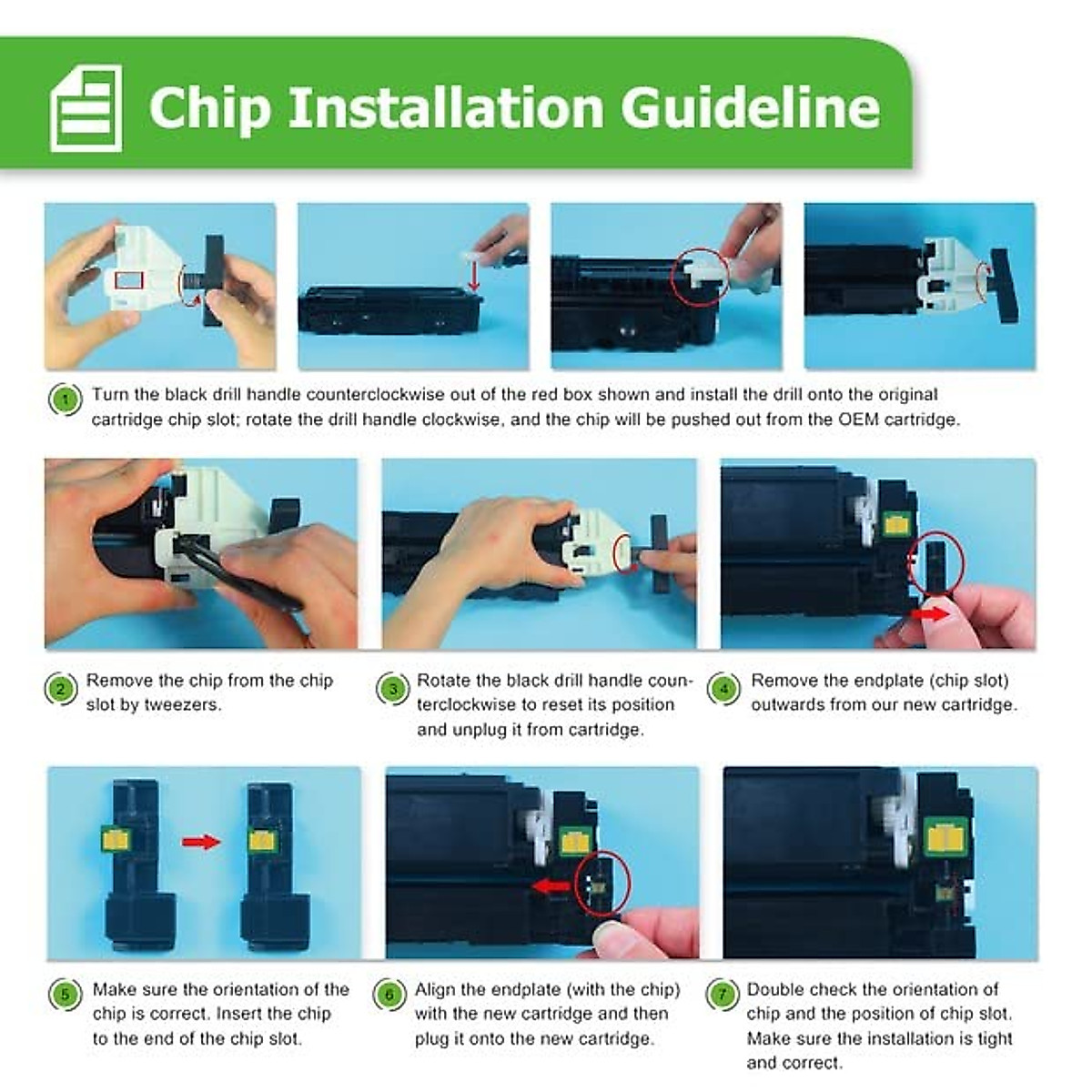 Chip Installation Guideline

1 Turn the black drill handle counterclockwise out of the red box shown and install the drill onto the original cartridge chip slot; rotate the drill handle clockwise, and the chip will be pushed out from the OEM cartridge.

2 Remove the chip from the chip slot by tweezers.

3 Rotate the black drill handle counterclockwise to reset its position and unplug it from cartridge.

4 Remove the endplate (chip slot) outwards from our new cartridge.

5 Make sure the orientation of the chip is correct. Insert the chip to the end of the chip slot.

6 Align the endplate (with the chip) with the new cartridge and then plug it onto the new cartridge.

7 Double check the orientation of chip and the position of chip slot. Make sure the installation is tight and correct.