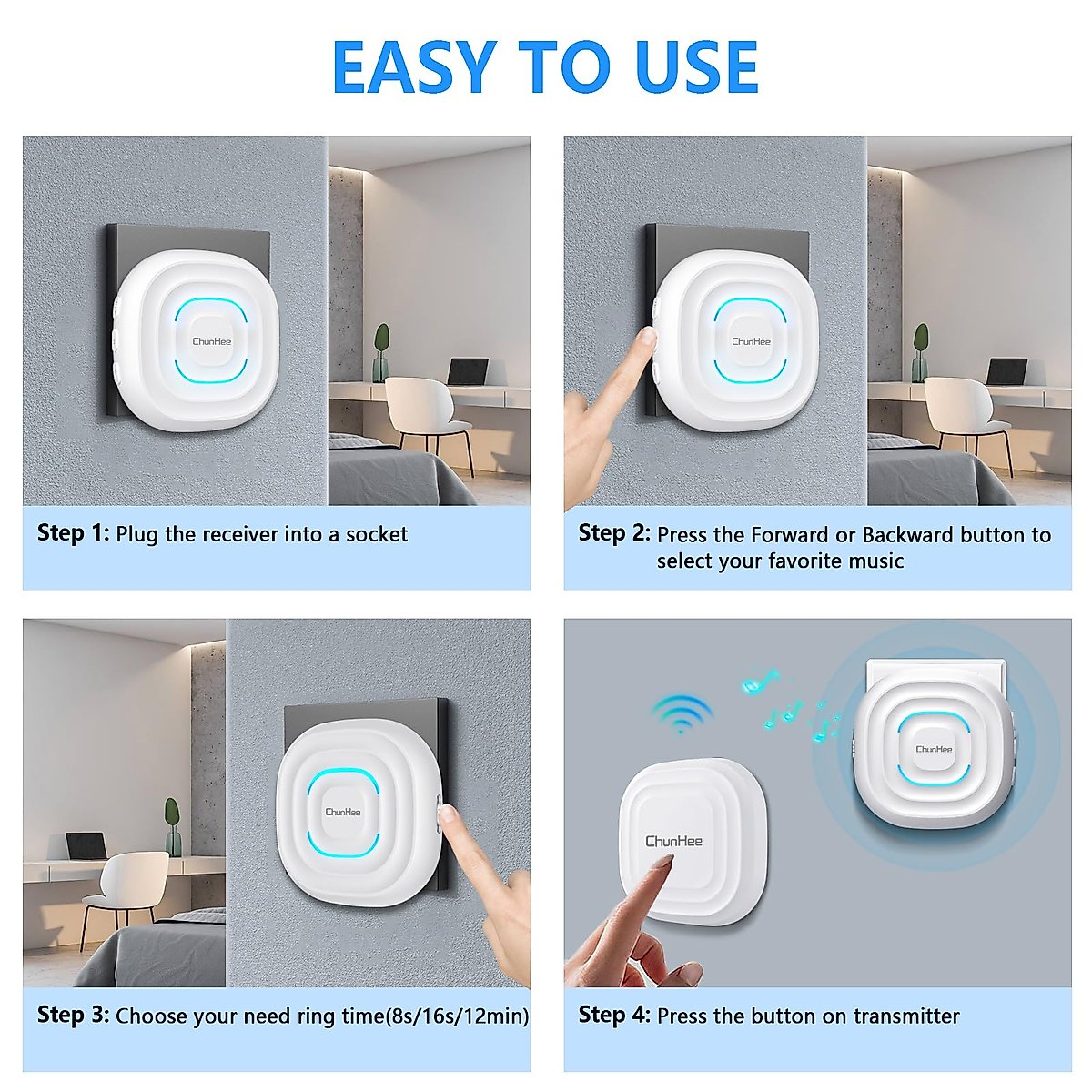 EASY TO USE

ChunHee

Step 1: Plug the receiver into a socket

ChunHee

Step 2: Press the Forward or Backward button to select your favorite music

ChunHee

Step 3: Choose your need ring time(8s/16s/12min)

ChunHee

ChunHee

Step 4: Press the button on transmitter