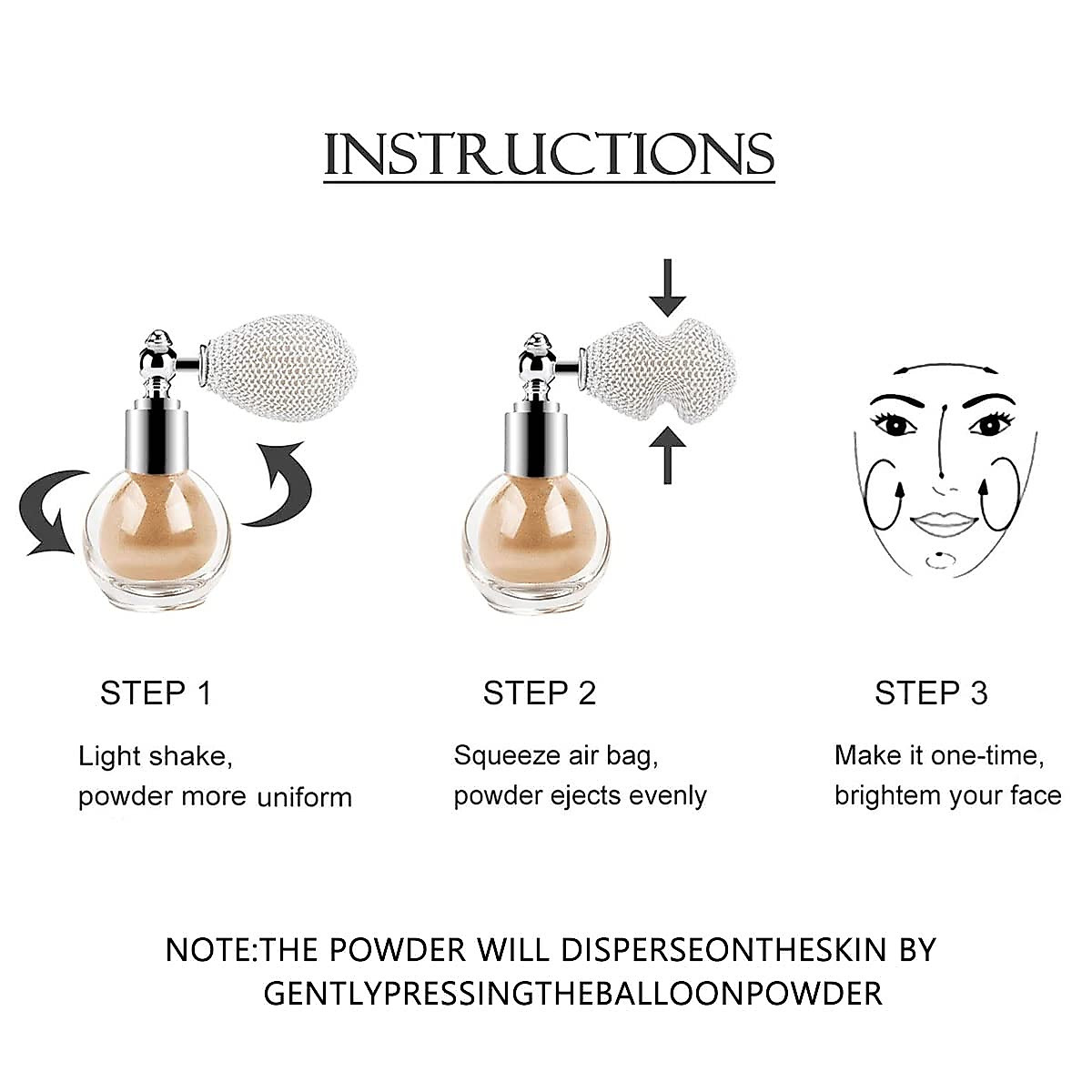 INSTRUCTIONS

STEP 1

Light shake, powder more uniform

STEP 2

Squeeze air bag, powder ejects evenly

STEP 3

Make it one-time, brightem your face

NOTE:THE POWDER WILL DISPERSEONTHESKIN BY GENTLYPRESSINGTHEBALLOONPOWDER