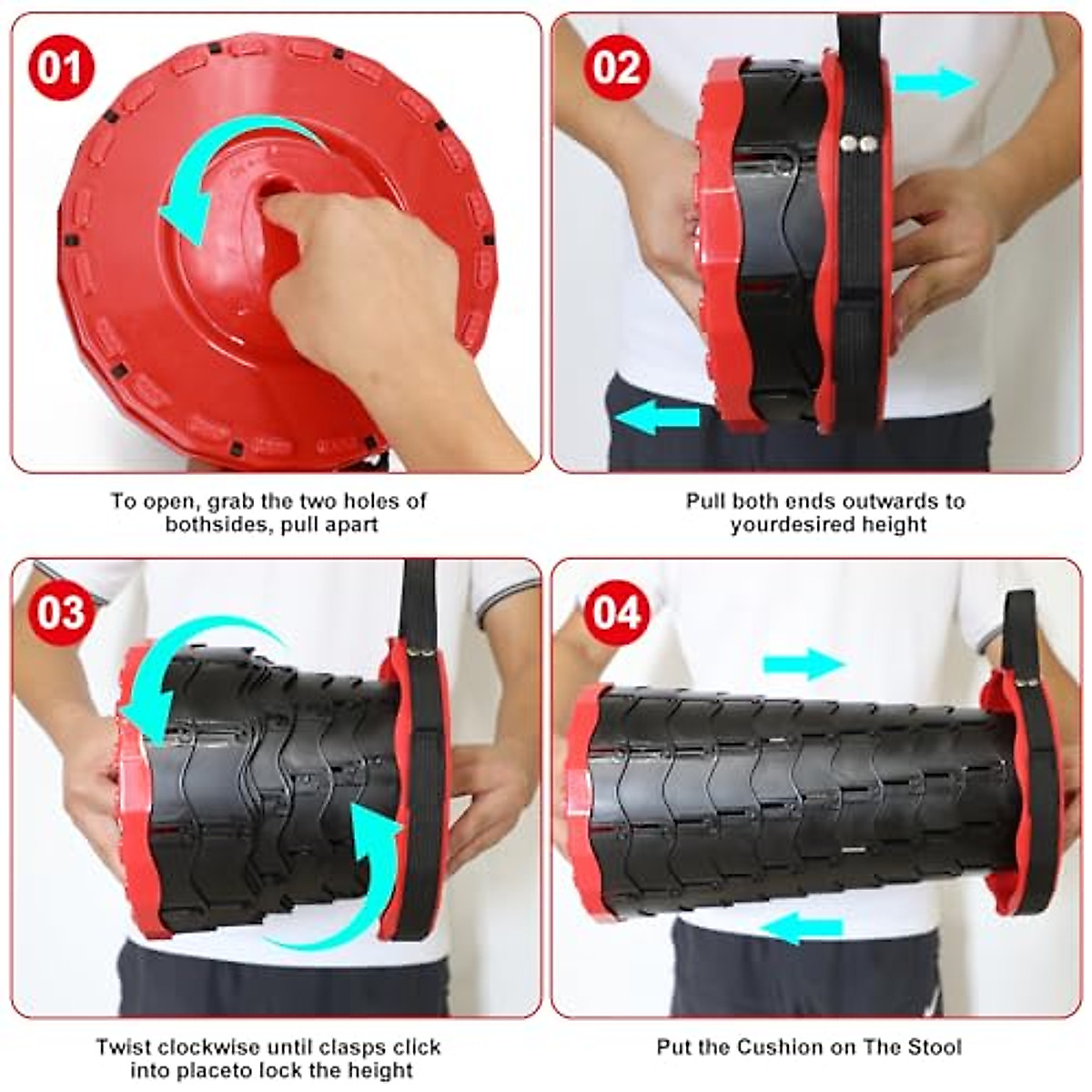 01

To open, grab the two holes of bothsides, pull apart

02

Pull both ends outwards to yourdesired height

03

Twist clockwise until clasps click into placeto lock the height

04

Put the Cushion on The Stool