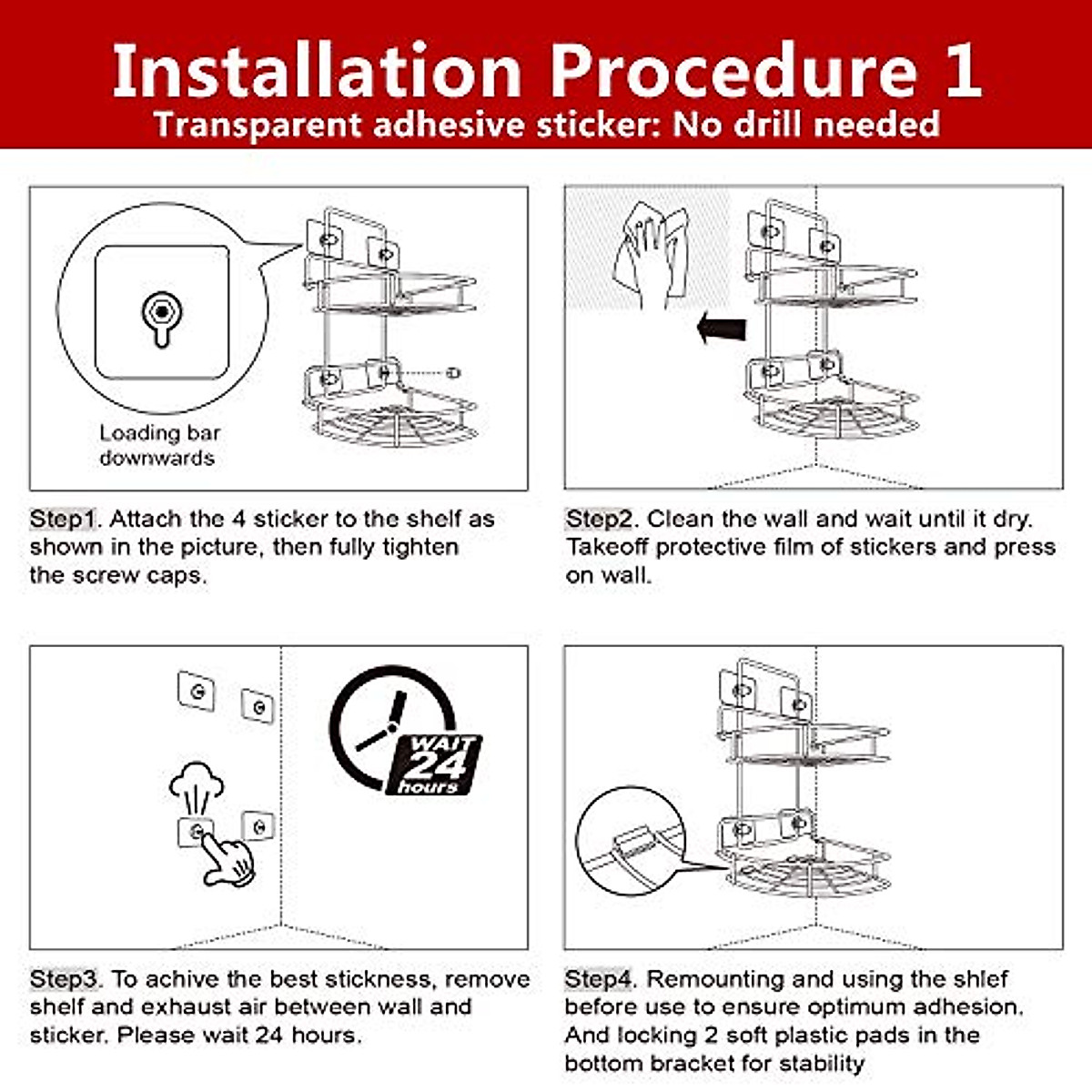 Installation Procedure 1
Transparent adhesive sticker: No drill needed

Loading bar downwards

Step1. Attach the 4 sticker to the shelf as shown in the picture, then fully tighten the screw caps.

Step2. Clean the wall and wait until it dry. Takeoff protective film of stickers and press on wall.

WAIT 24 hours

Step3. To achive the best stickness, remove shelf and exhaust air between wall and sticker. Please wait 24 hours.

Step4. Remounting and using the shlef before use to ensure optimum adhesion. And locking 2 soft plastic pads in the bottom bracket for stability