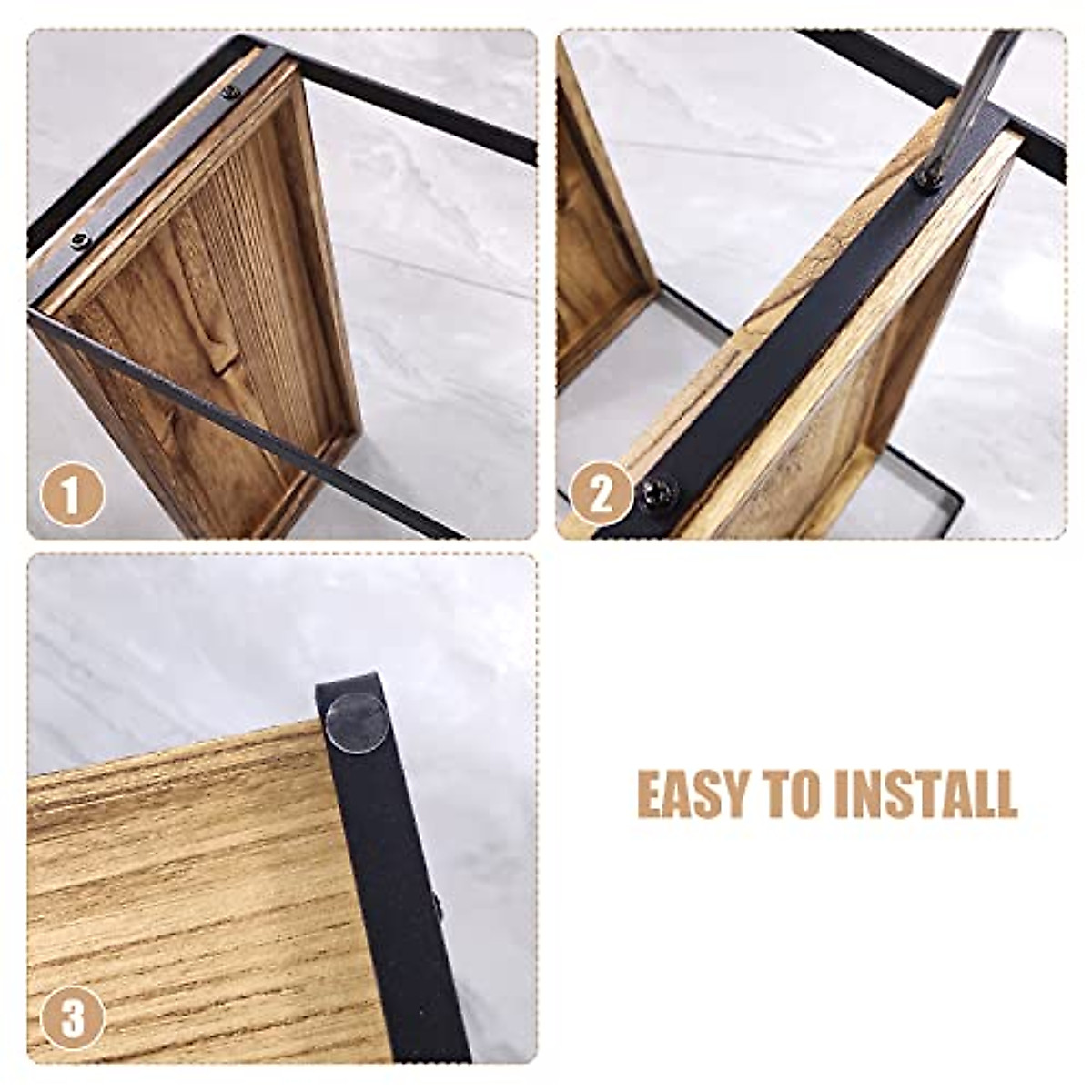 1

2

3

EASY TO INSTALL