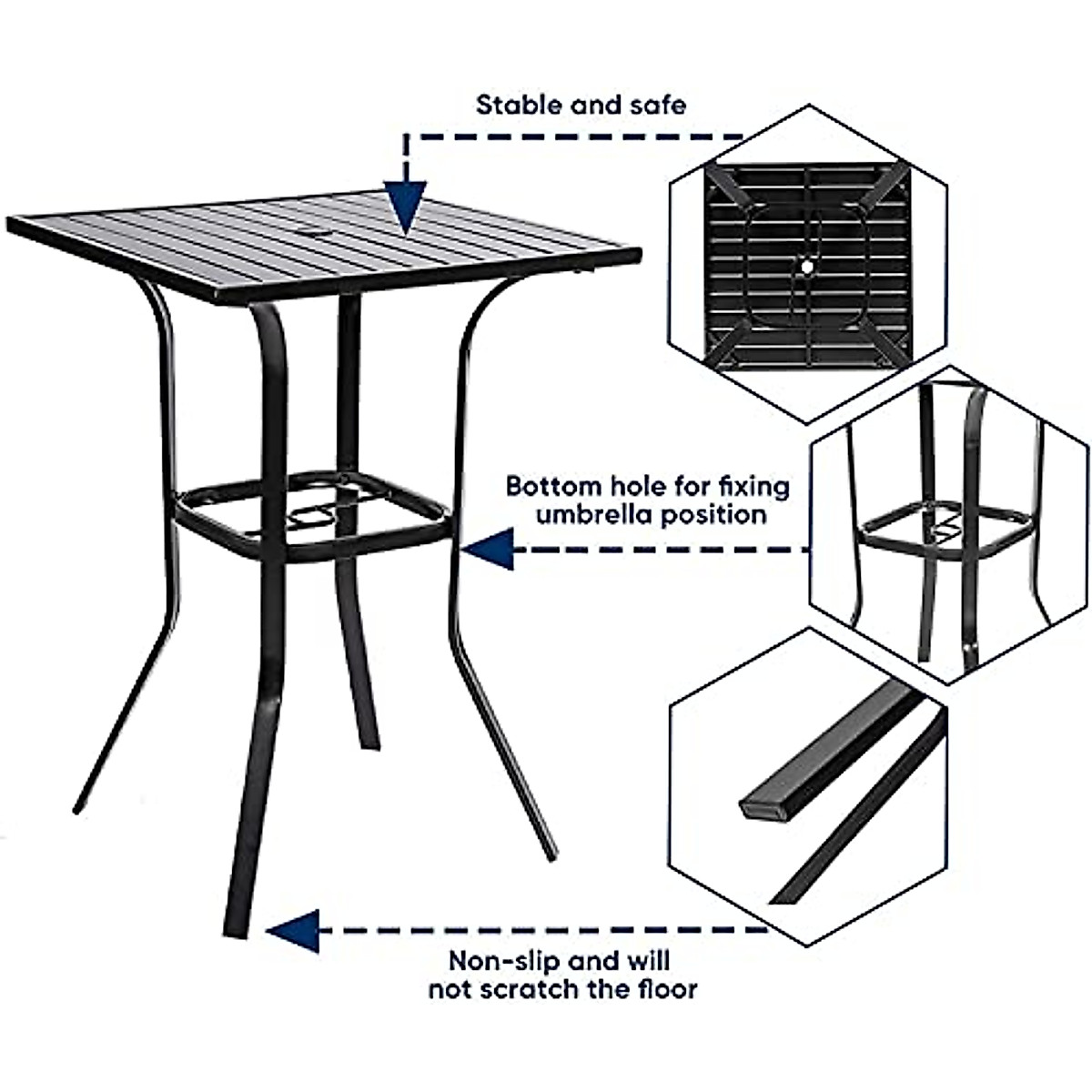 Stable and safe

Bottom hole for fixing umbrella position

Non-slip and will not scratch the floor