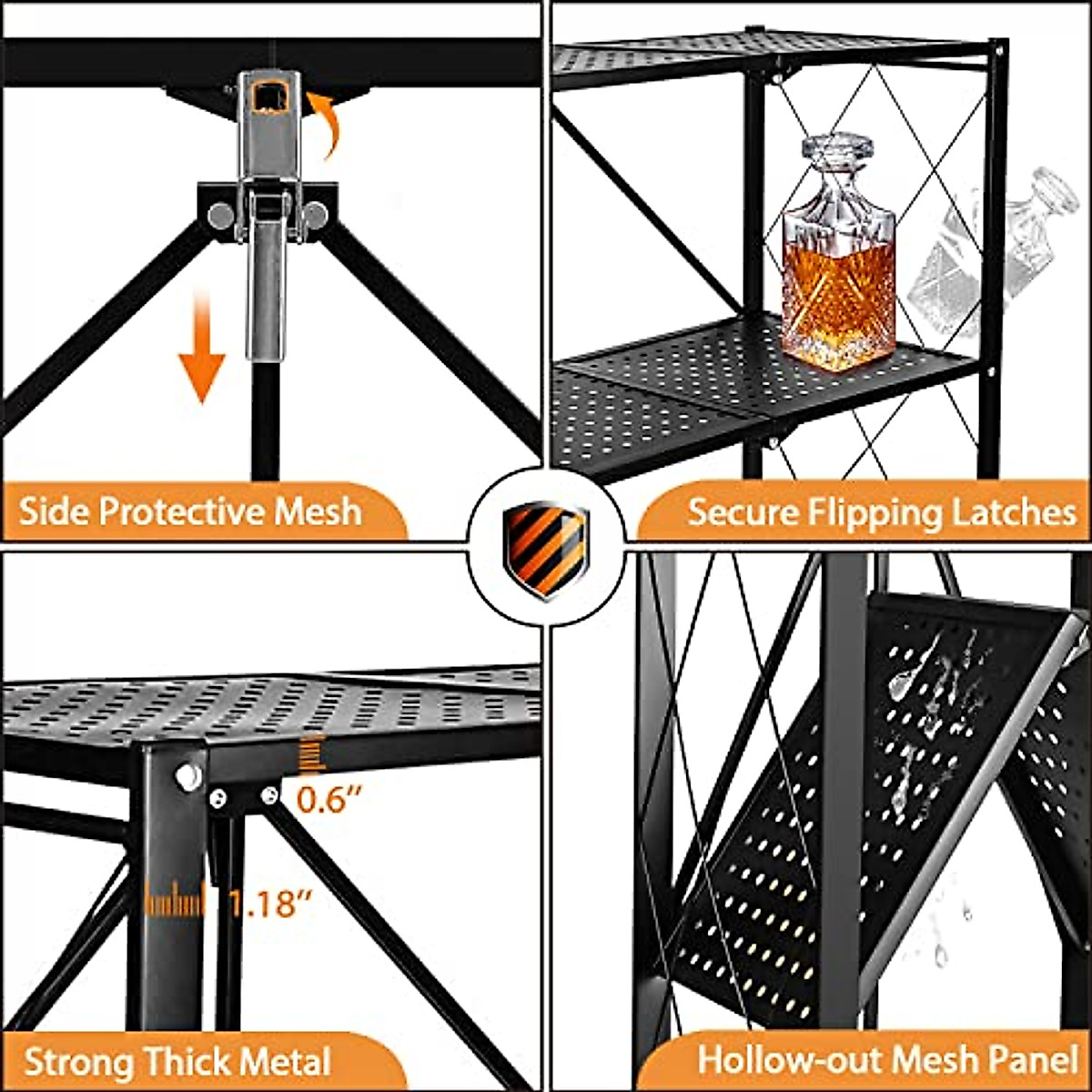 Side Protective Mesh

Secure Flipping Latches

0.6″

1.18″

Strong Thick Metal

Hollow-out Mesh Panel