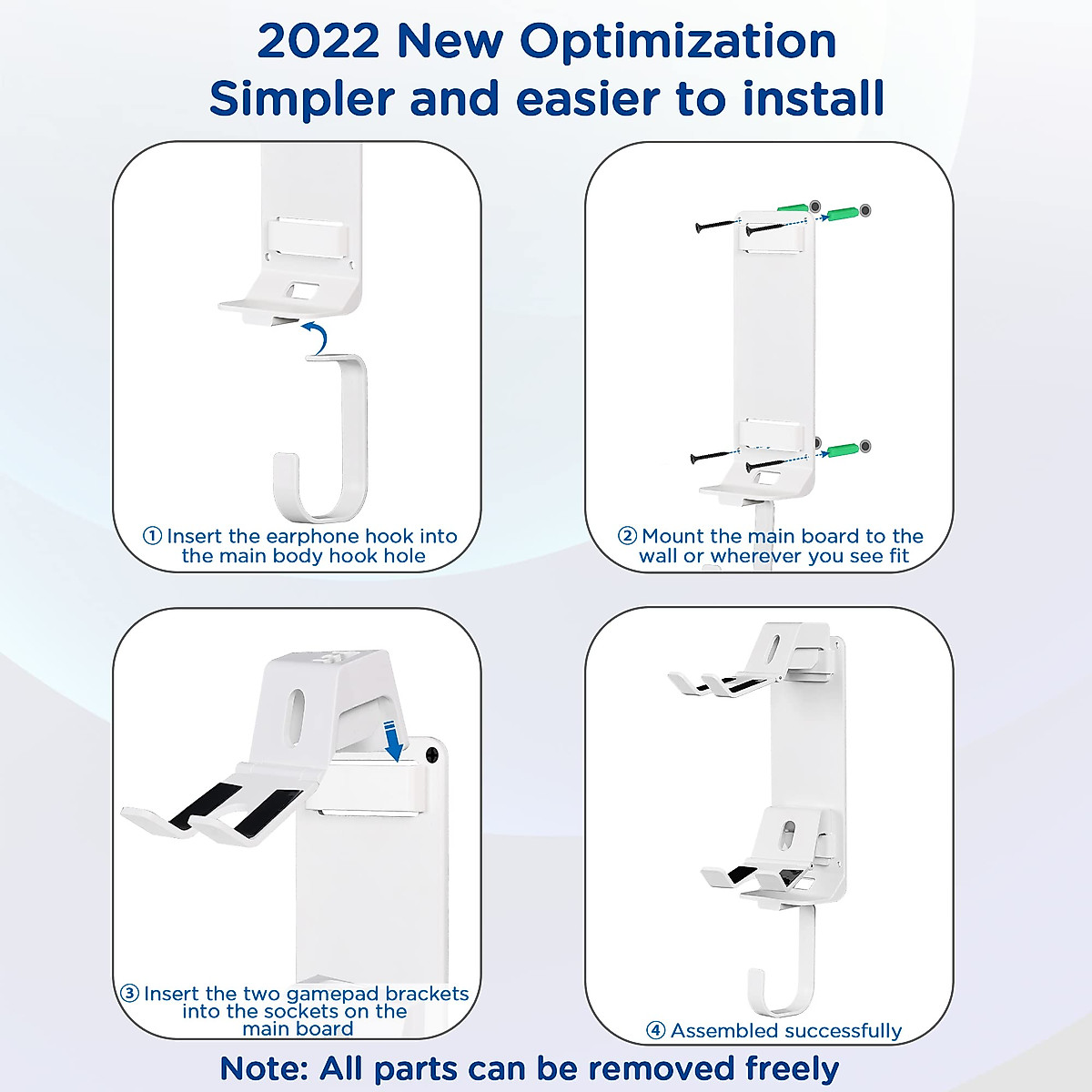 2022 New Optimization
Simpler and easier to install

① Insert the earphone hook into the main body hook hole

② Mount the main board to the wall or wherever you see fit

③ Insert the two gamepad brackets into the sockets on the main board

④ Assembled successfully

Note: All parts can be removed freely