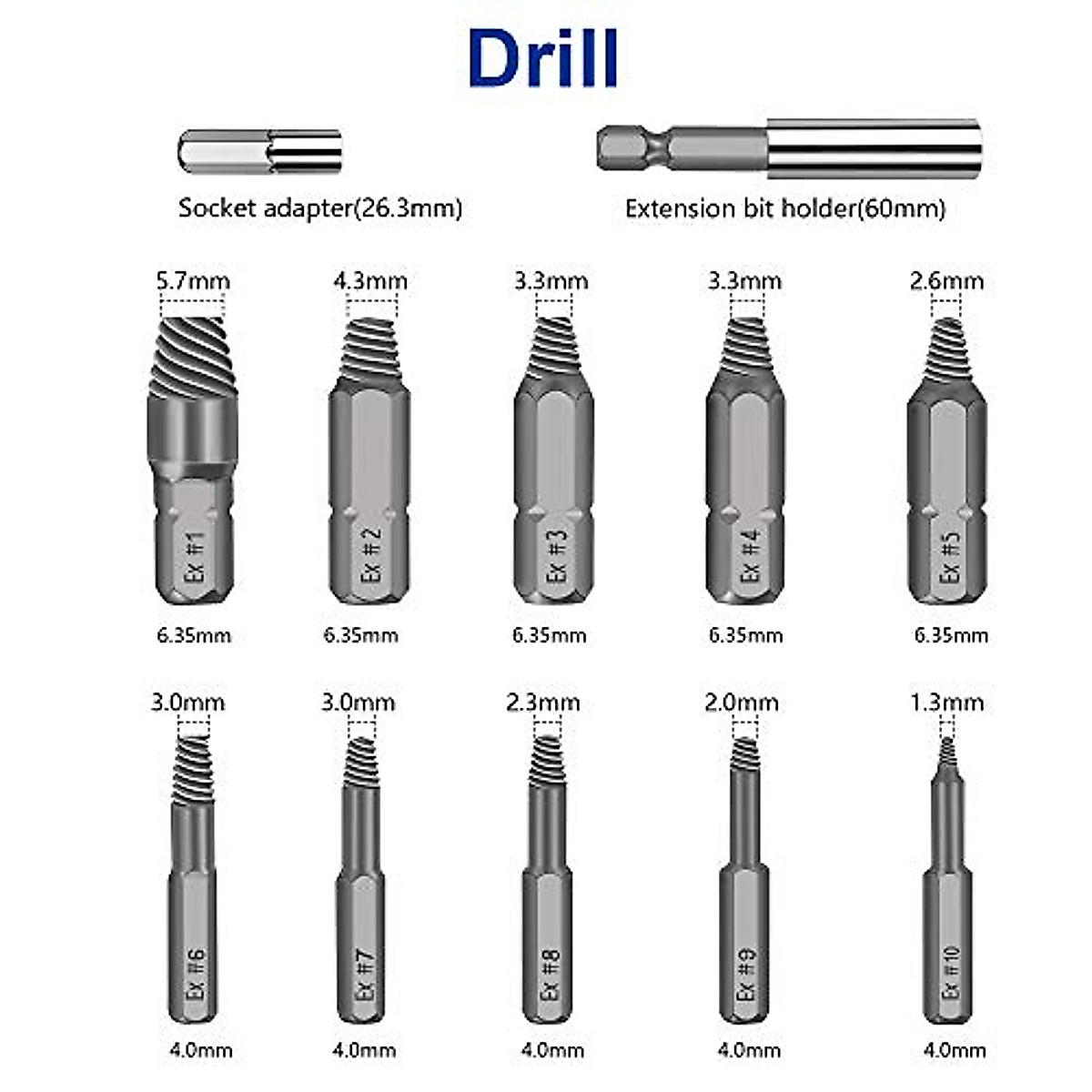 Drill

Socket adapter(26.3mm)

Extension bit holder(60mm)

5.7mm

Ex #1

6.35mm

4.3mm

Ex #2

6.35mm

3.3mm

Ex #3

6.35mm

3.3mm

Ex #4

6.35mm

2.6mm

Ex #5

6.35mm

3.0mm

Ex #6

4.0mm

3.0mm

Ex #7

4.0mm

2.3mm

Ex #8

4.0mm

2.0mm

Ex #9

4.0mm

1.3mm

Ex #10

4.0mm