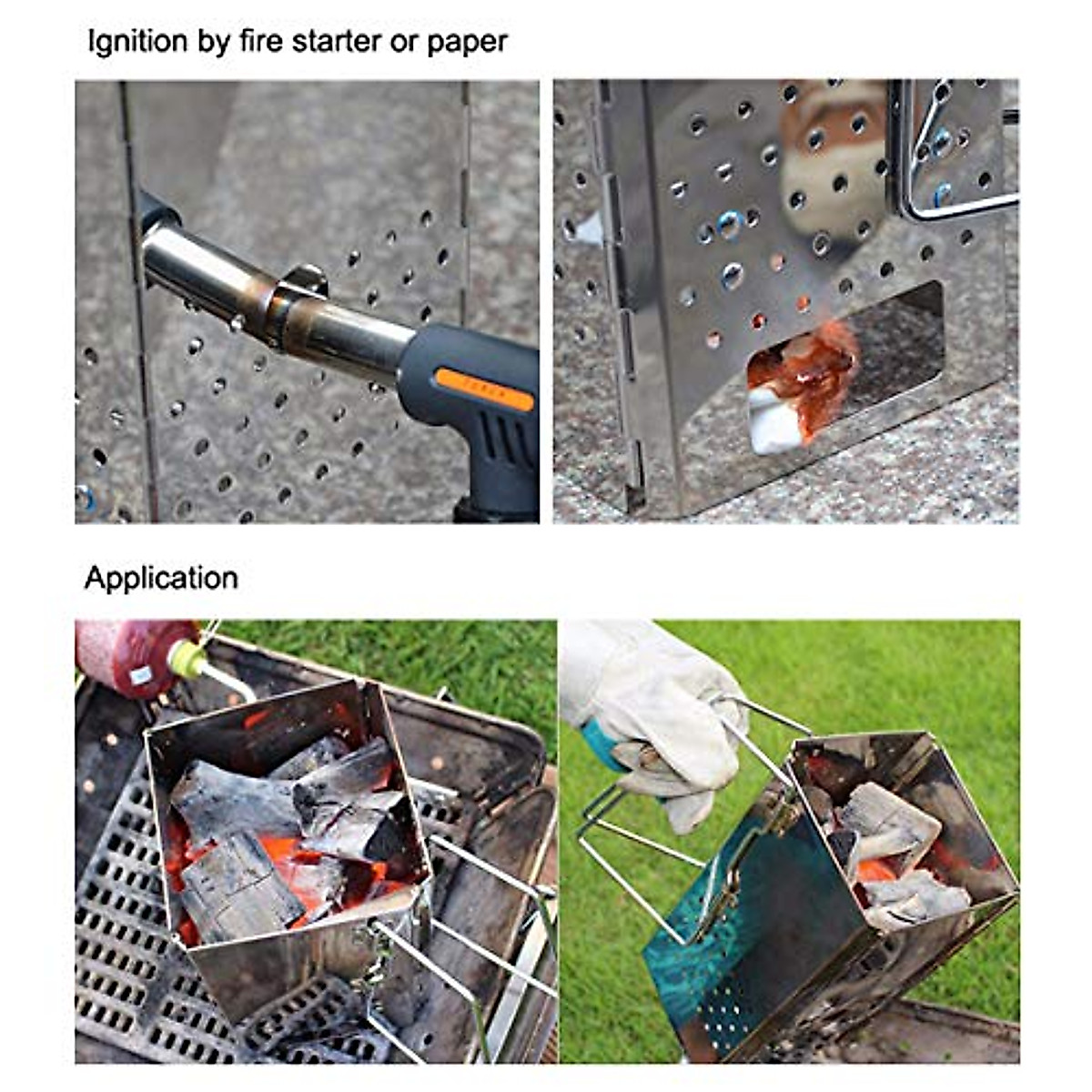 Ignition by fire starter or paper

Application