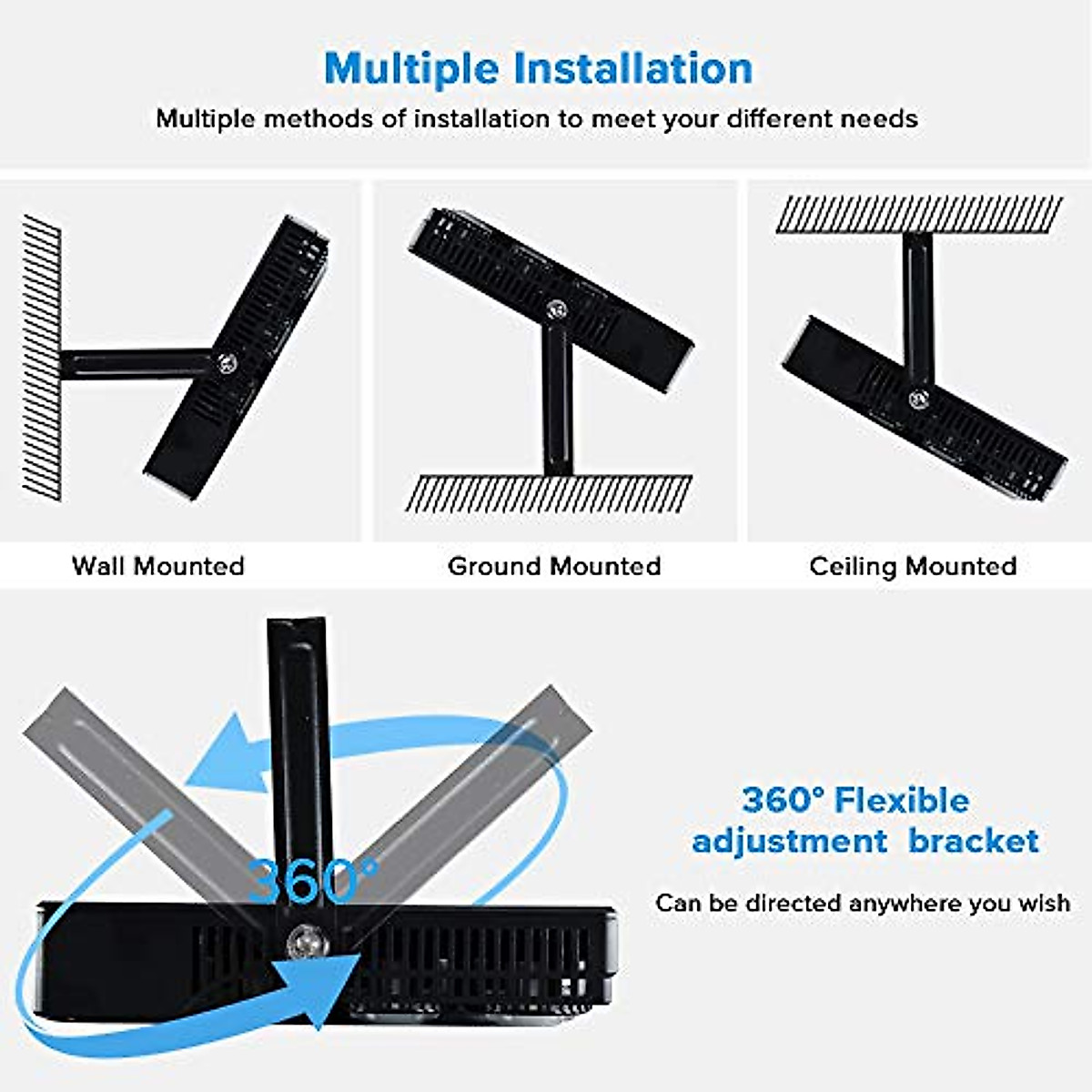 Multiple Installation

Multiple methods of installation to meet your different needs

Wall Mounted

Ground Mounted

Ceiling Mounted

360°

360° Flexible adjustment bracket

Can be directed anywhere you wish