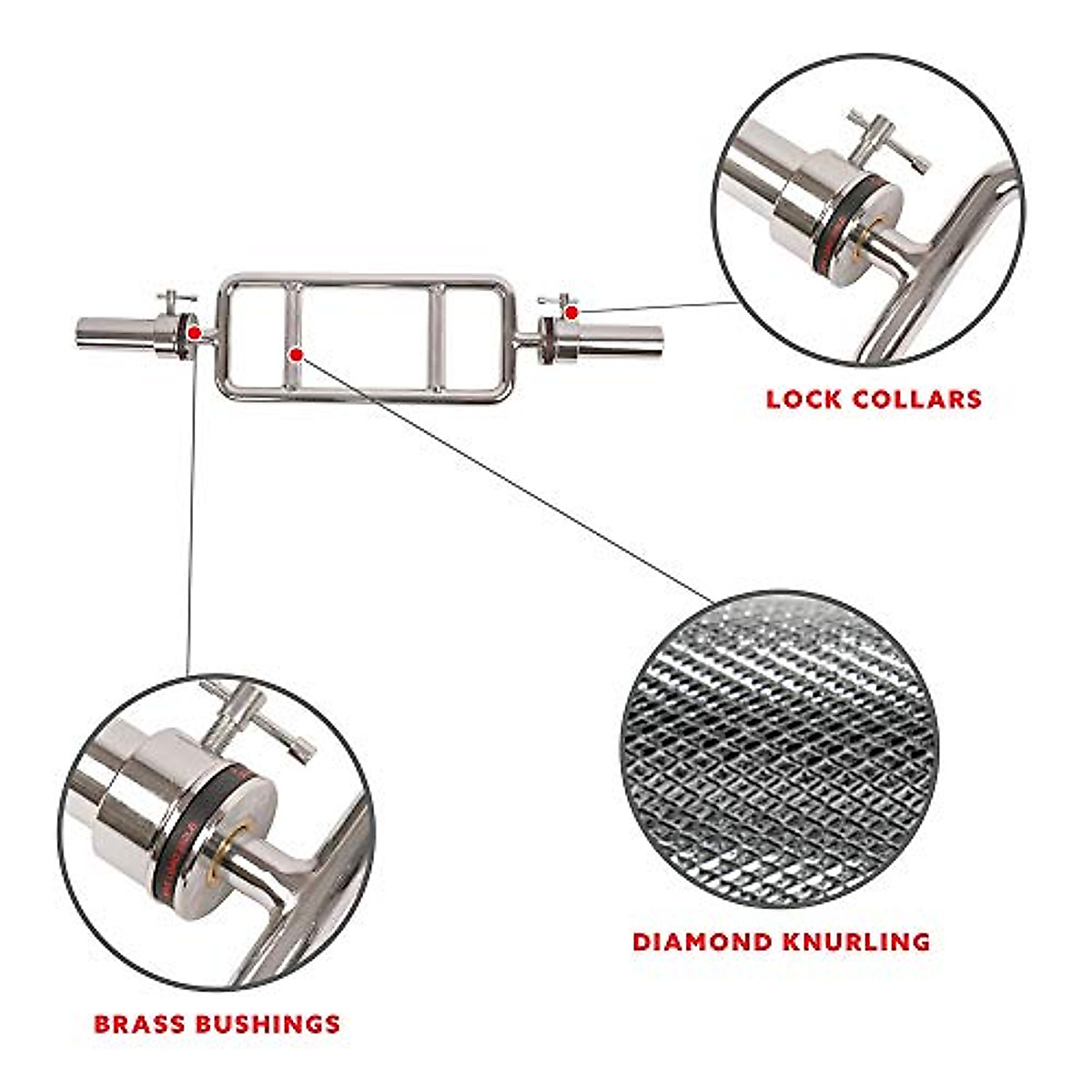 LOCK COLLARS

DIAMOND KNURLING

BRASS BUSHINGS