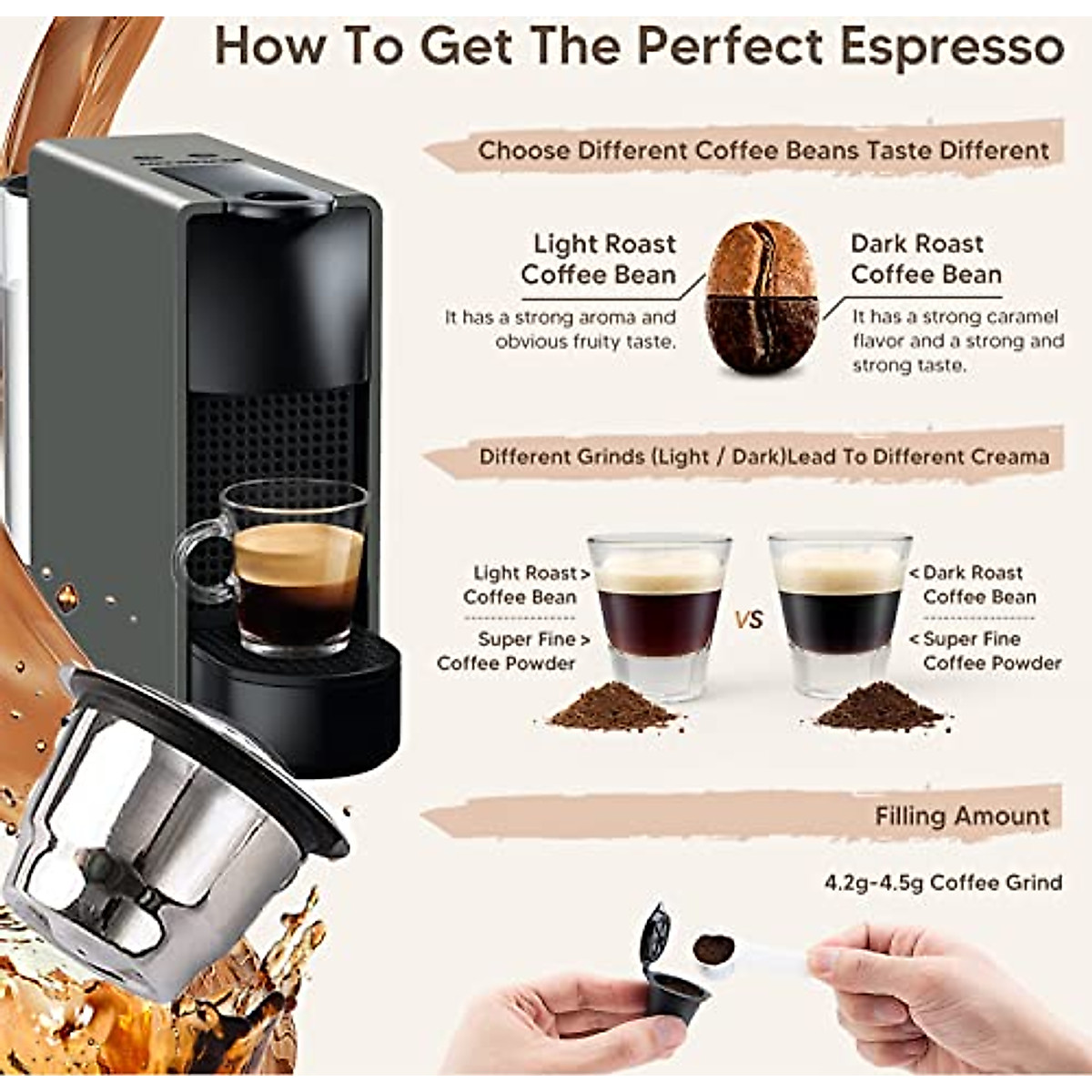 How To Get The Perfect Espresso

Choose Different Coffee Beans Taste Different

Light Roast Coffee Bean

It has a strong aroma and obvious fruity taste.

Dark Roast Coffee Bean

It has a strong caramel flavor and a strong and strong taste.

Different Grinds (Light / Dark)Lead To Different Creama

Light Roast > Coffee Bean

Super Fine > Coffee Powder

VS

< Dark Roast Coffee Bean

< Super Fine Coffee Powder

Filling Amount

4.2g-4.5g Coffee Grind