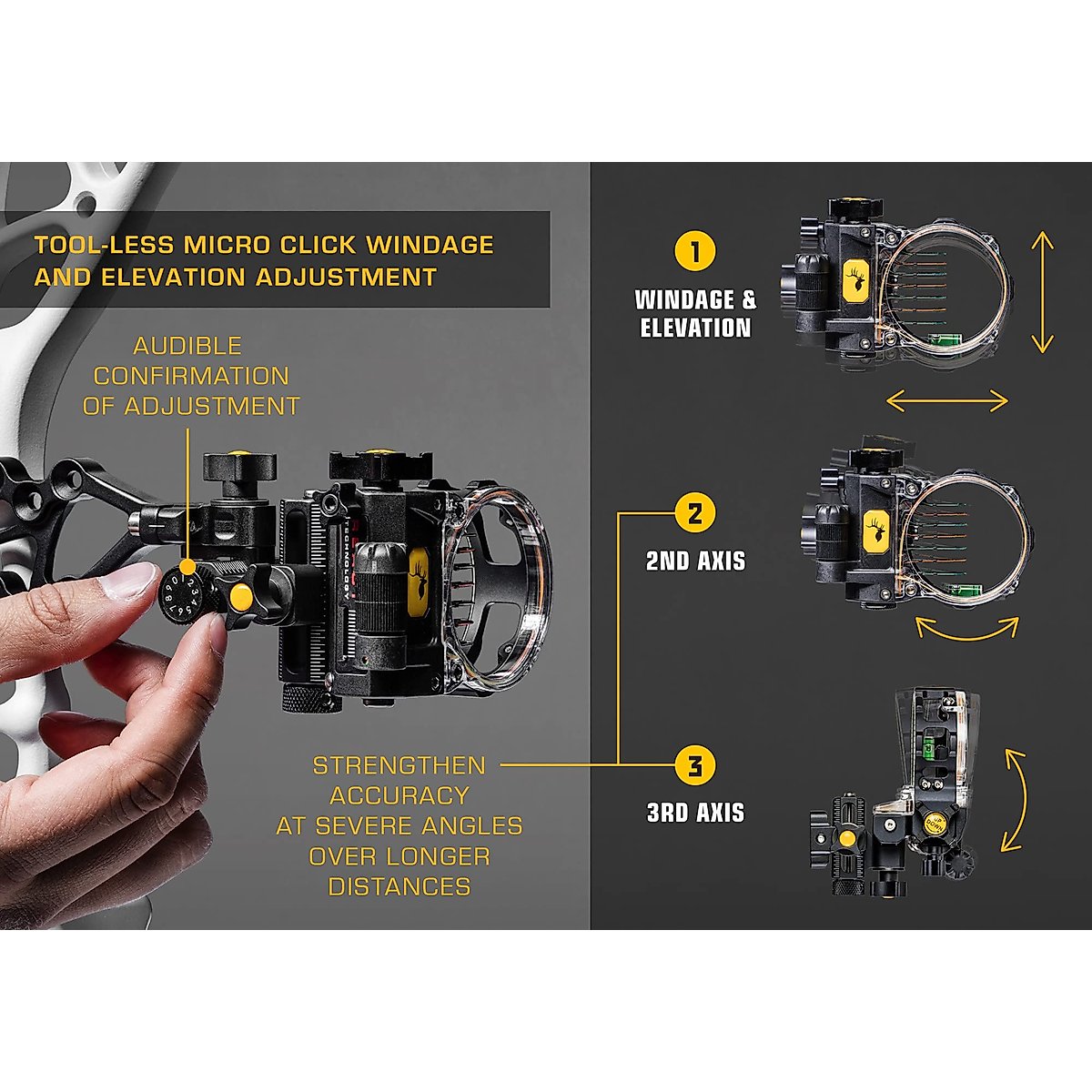 TOOL-LESS MICRO CLICK WINDAGE AND ELEVATION ADJUSTMENT

AUDIBLE CONFIRMATION OF ADJUSTMENT

TECHNOLOGY

STRENGTHEN ACCURACY AT SEVERE ANGLES OVER LONGER DISTANCES

1
WINDAGE & ELEVATION

2
2ND AXIS

3
3RD AXIS

UP
DOWN