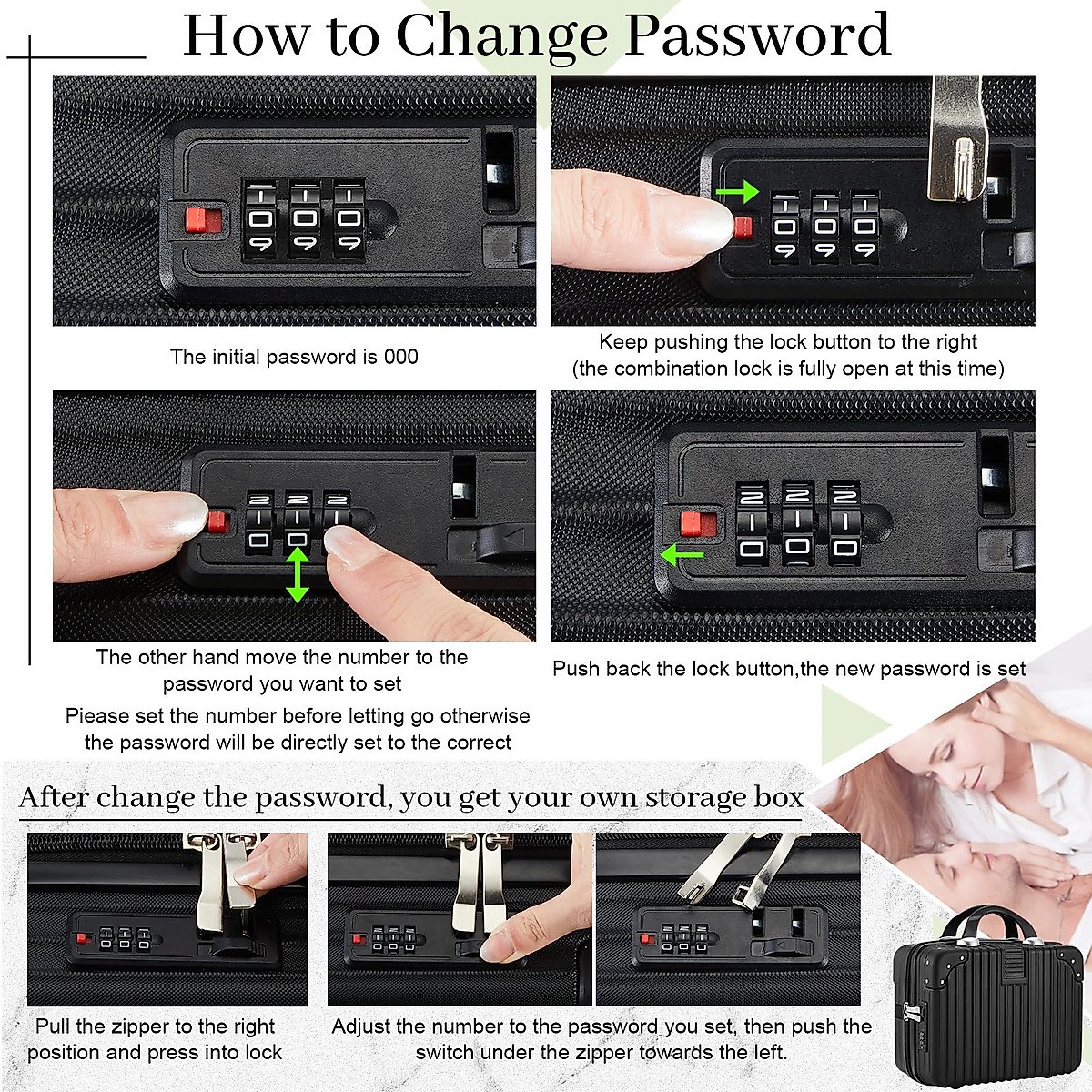 How to Change Password

The initial password is 000

Keep pushing the lock button to the right (the combination lock is fully open at this time)

The other hand move the number to the password you want to set

Piease set the number before letting go otherwise the password will be directly set to the correct

Push back the lock button,the new password is set

After change the password, you get your own storage box

Pull the zipper to the right position and press into lock

Adjust the number to the password you set, then push the switch under the zipper towards the left.