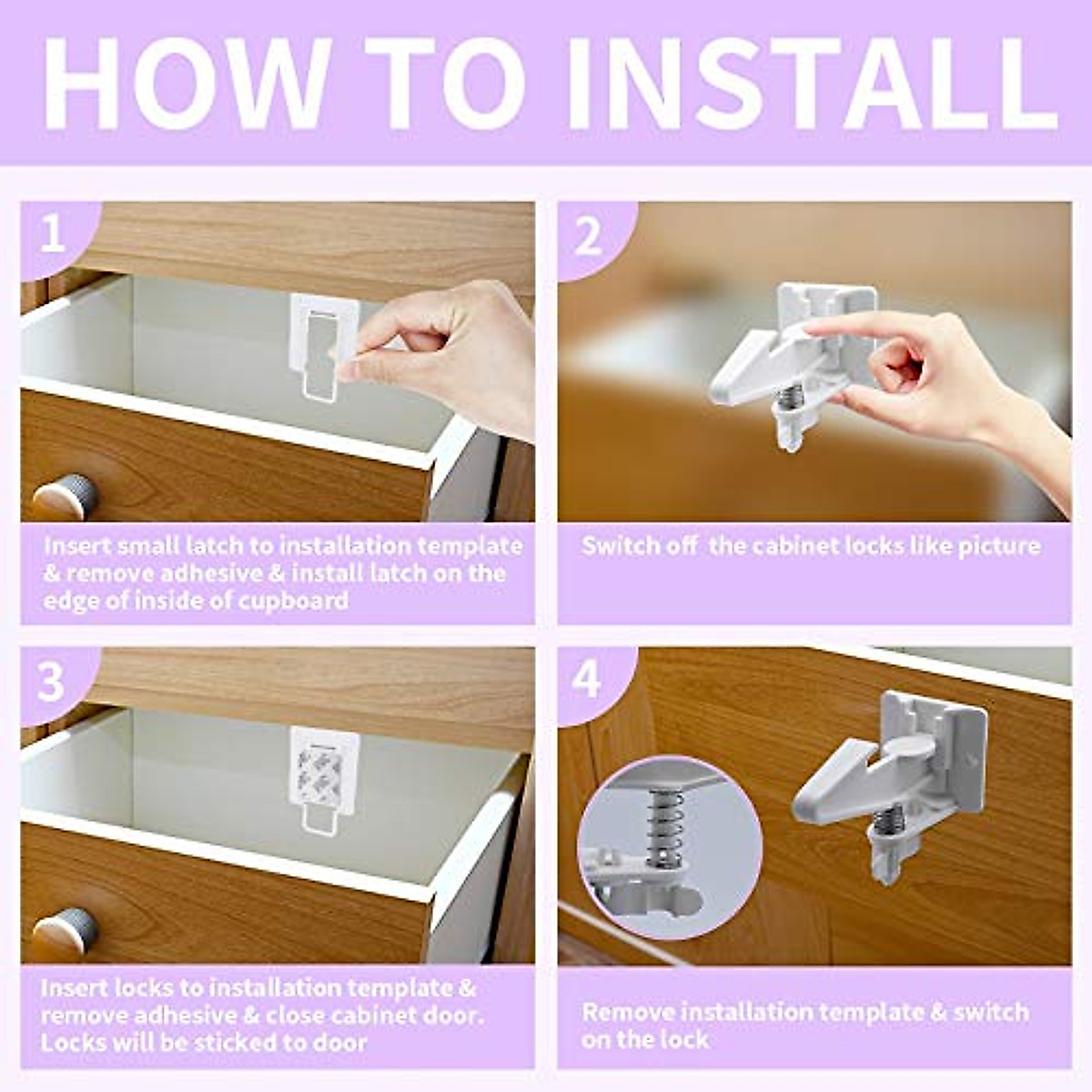 HOW TO INSTALL

1

Insert small latch to installation template & remove adhesive & install latch on the edge of inside of cupboard

2

Switch off  the cabinet locks like picture

3

Insert locks to installation template & remove adhesive & close cabinet door. Locks will be sticked to door

4

Remove installation template & switch on the lock