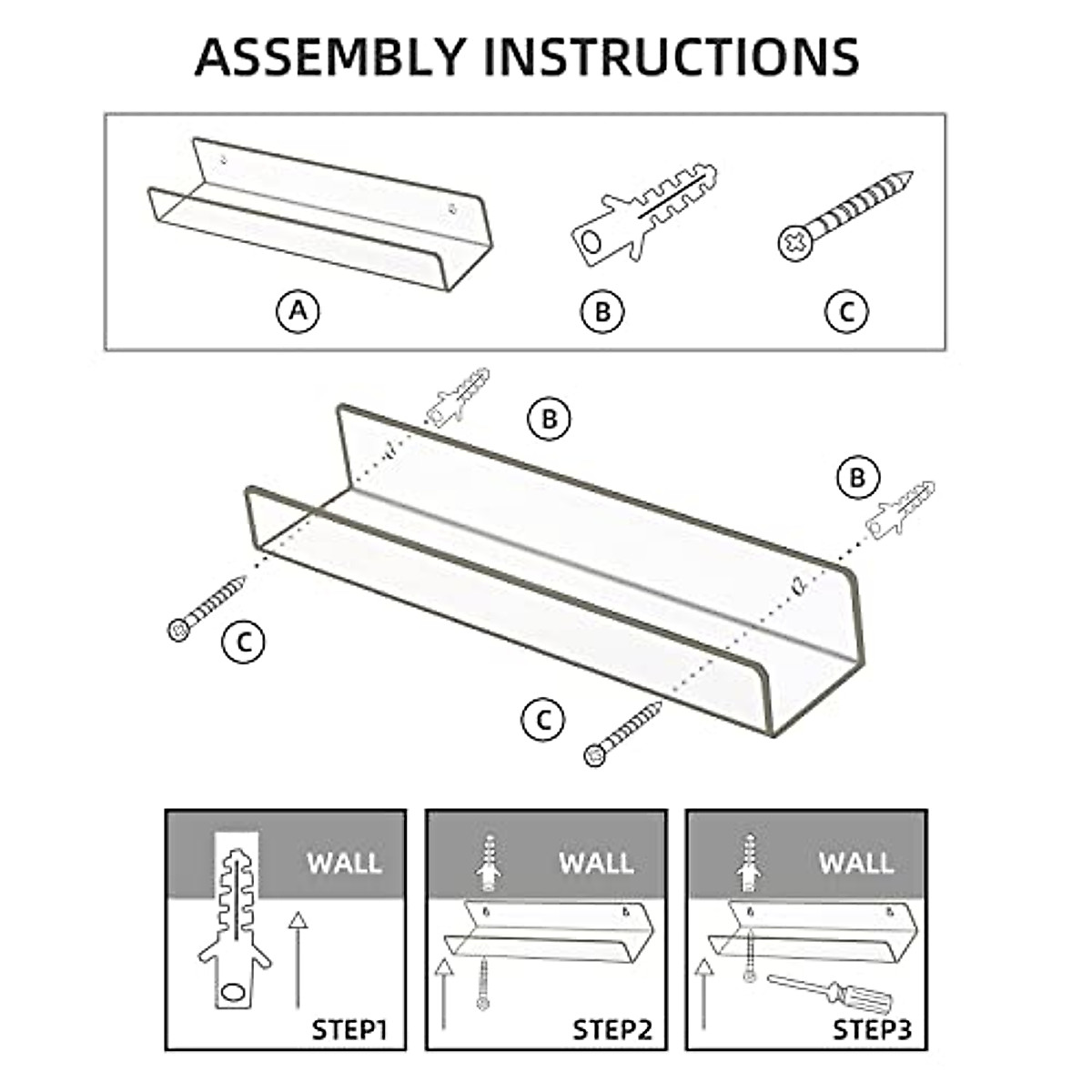 ASSEMBLY INSTRUCTIONS

A

B

C

B

B

C

C

WALL

STEP1

WALL

STEP2

WALL

STEP3