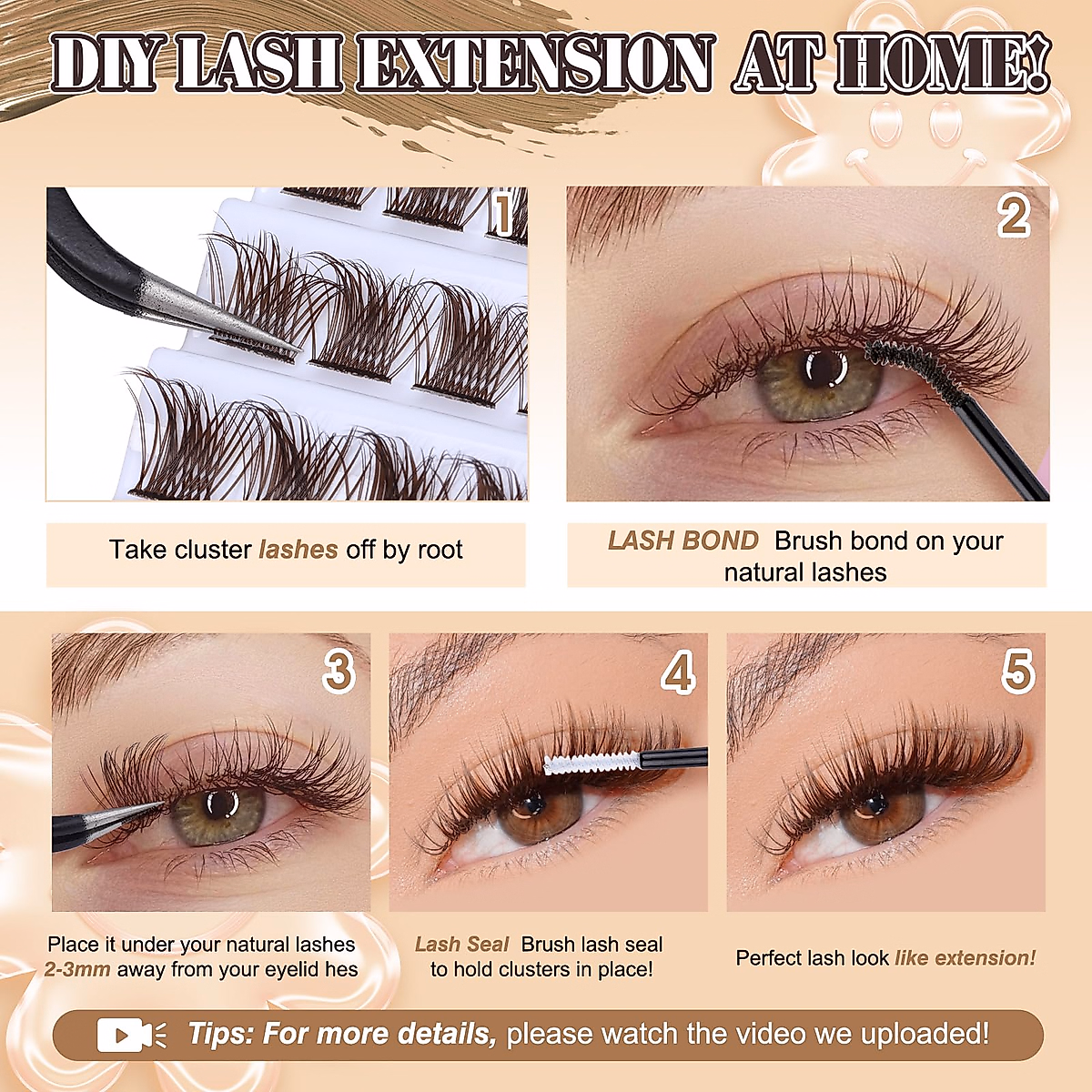 DIY LASH EXTENSION AT HOME!

1

Take cluster lashes off by root

2

LASH BOND Brush bond on your natural lashes

3

Place it under your natural lashes 2-3mm away from your eyelid hes

4

Lash Seal Brush lash seal to hold clusters in place!

5

Perfect lash look like extension!

Tips: For more details, please watch the video we uploaded!