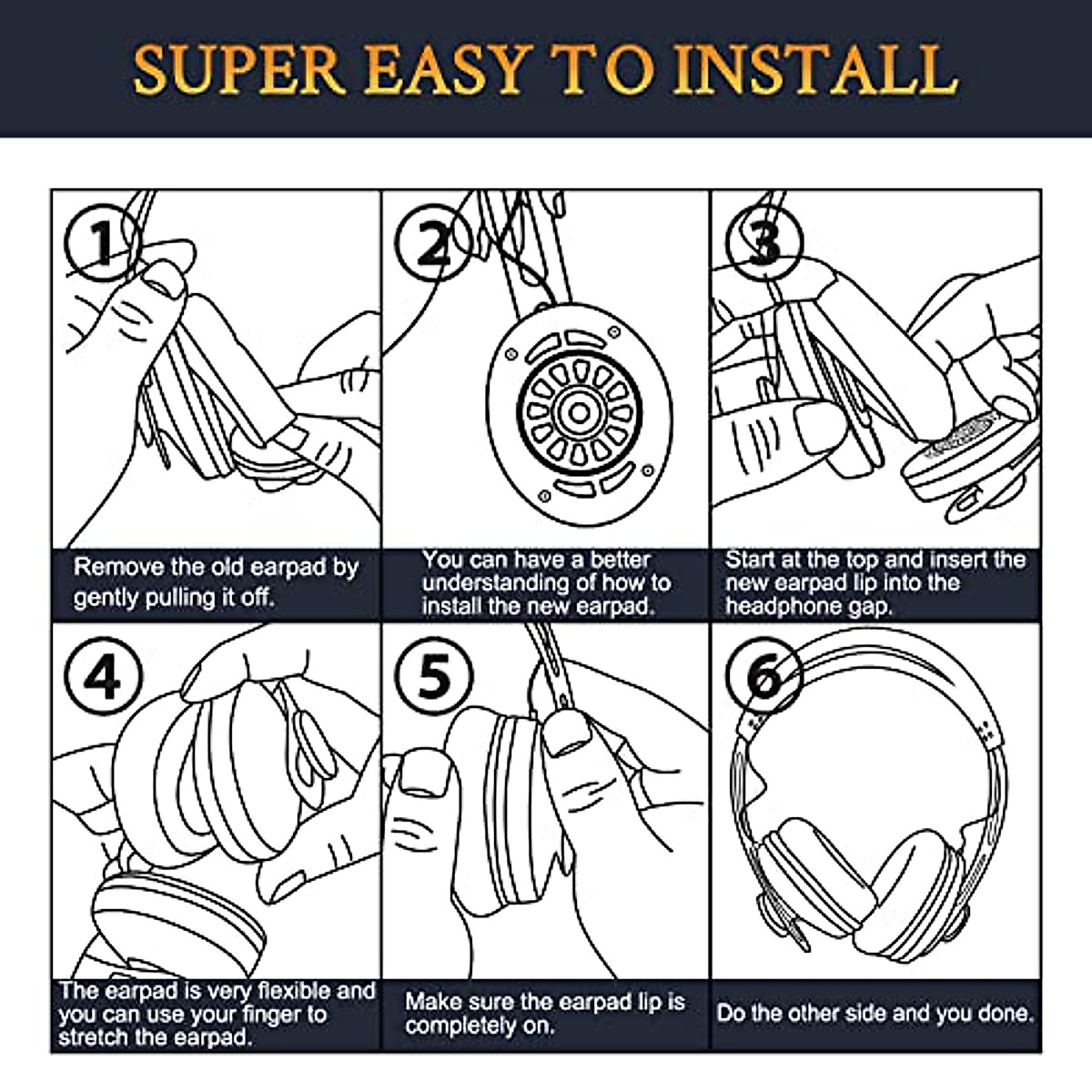 SUPER EASY TO INSTALL

1

Remove the old earpad by gently pulling it off.

2

You can have a better understanding of how to install the new earpad.

3

Start at the top and insert the new earpad lip into the headphone gap.

4

The earpad is very flexible and you can use your finger to stretch the earpad.

5

Make sure the earpad lip is completely on.

6

Do the other side and you done.