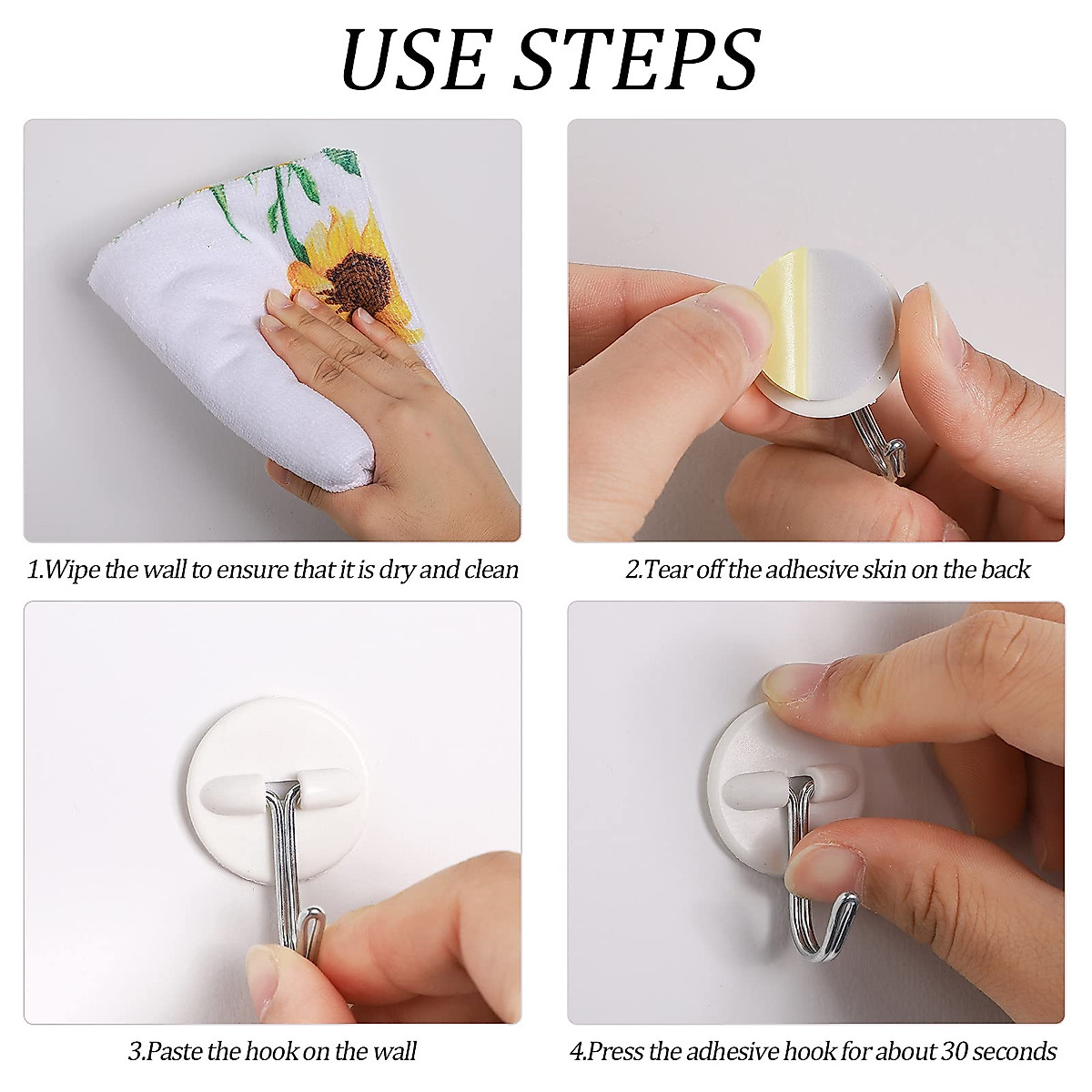 USE STEPS

1.Wipe the wall to ensure that it is dry and clean

2.Tear off the adhesive skin on the back

3.Paste the hook on the wall

4.Press the adhesive hook for about 30 seconds