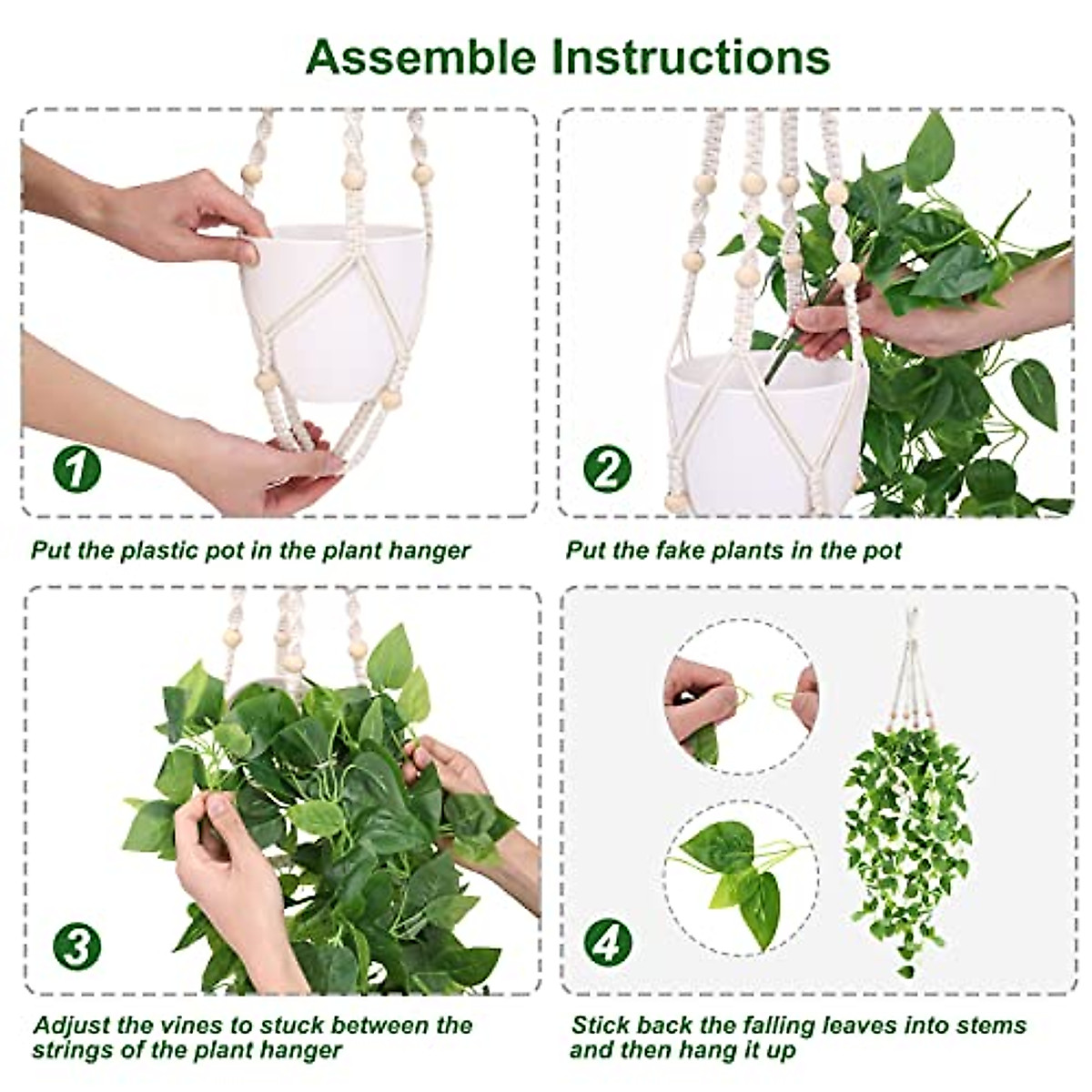 Assemble Instructions

1

Put the plastic pot in the plant hanger

2

Put the fake plants in the pot

3

Adjust the vines to stuck between the strings of the plant hanger

4

Stick back the falling leaves into stems and then hang it up