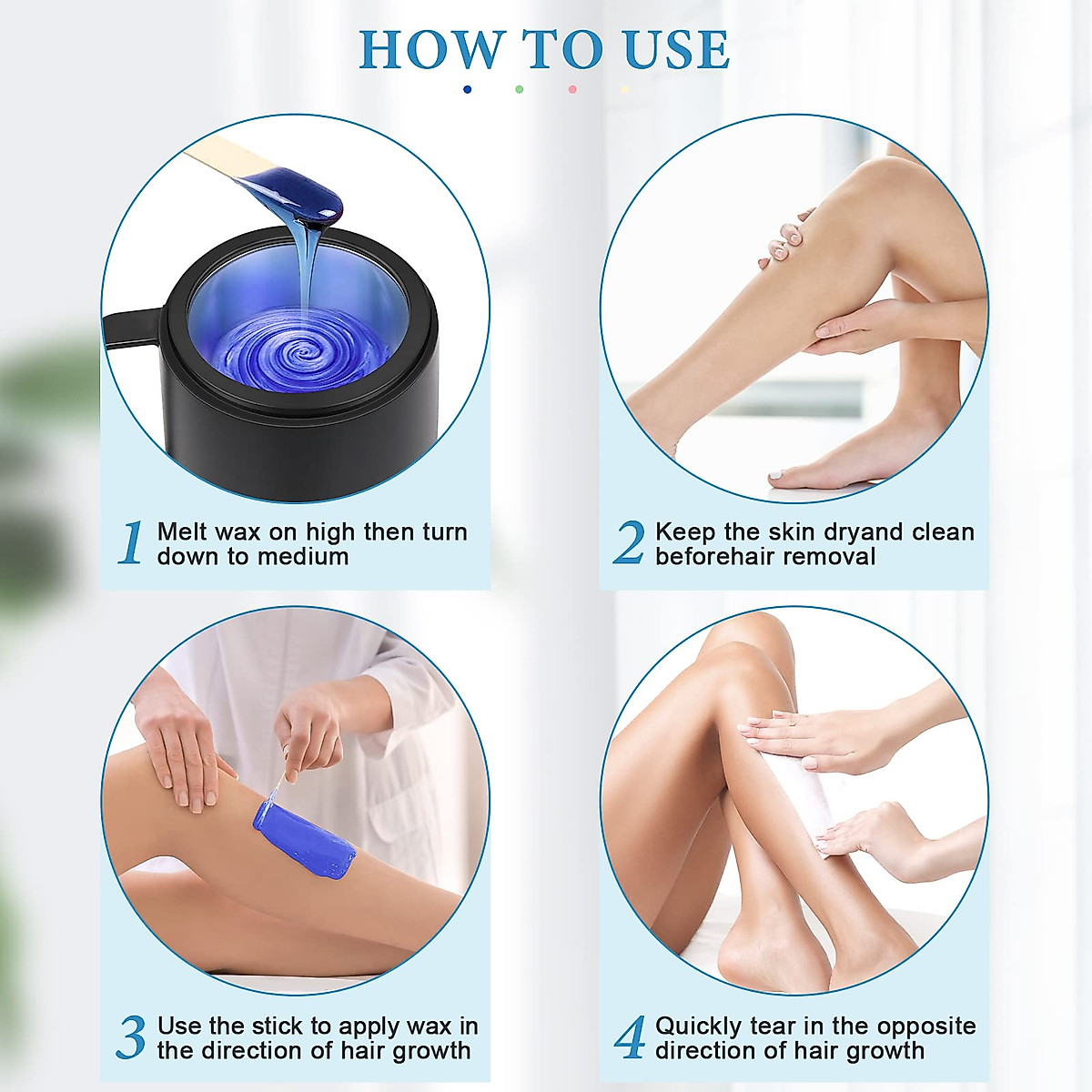 HOW TO USE

1 Melt wax on high then turn down to medium

2 Keep the skin dryand clean beforehair removal

3 Use the stick to apply wax in the direction of hair growth

4 Quickly tear in the opposite direction of hair growth