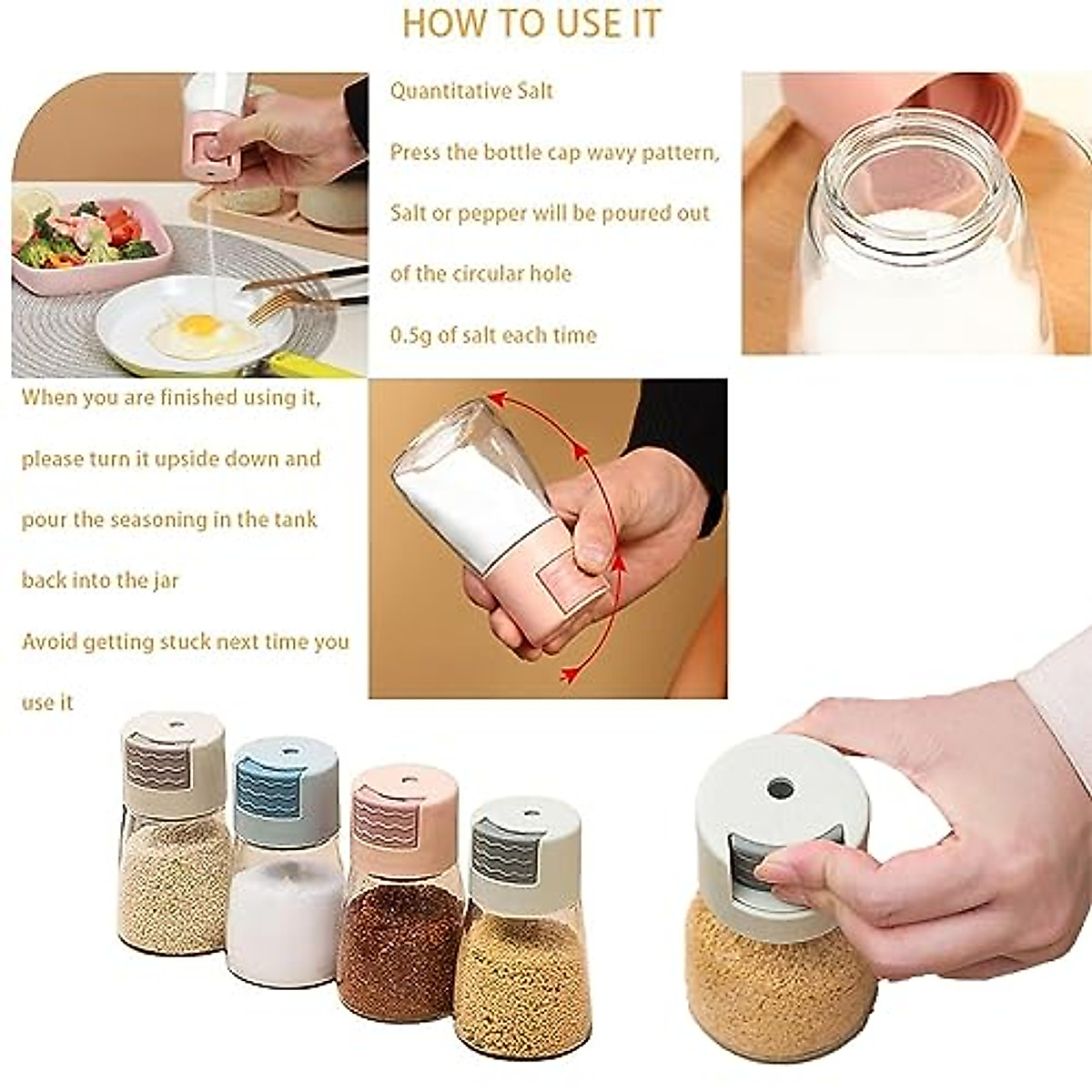 HOW TO USE IT

Quantitative Salt

Press the bottle cap wavy pattern,

Salt or pepper will be poured out

of the circular hole

0.5g of salt each time

When you are finished using it,

please turn it upside down and

pour the seasoning in the tank

back into the jar

Avoid getting stuck next time you

use it