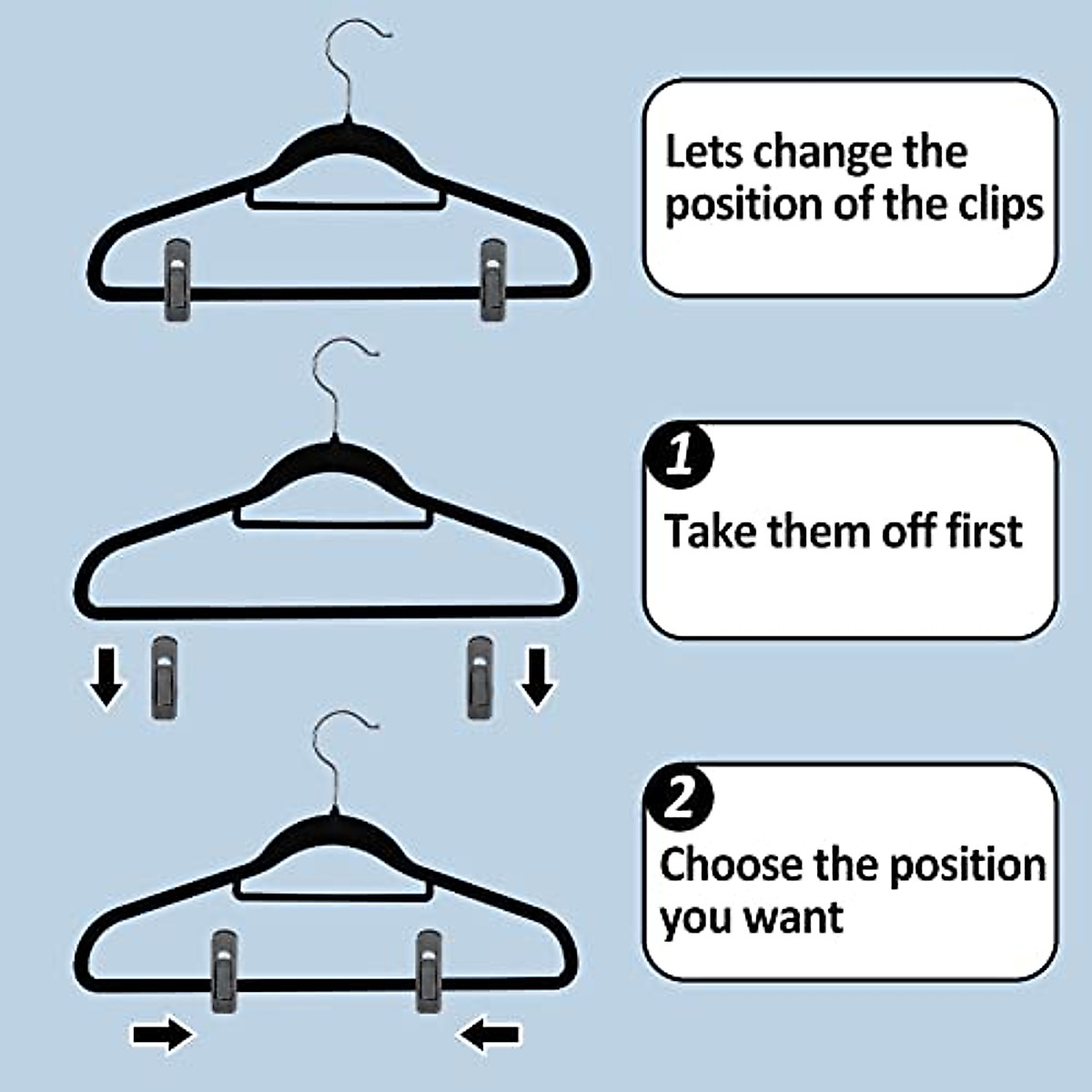 Lets change the position of the clips

1
Take them off first

2
Choose the position you want