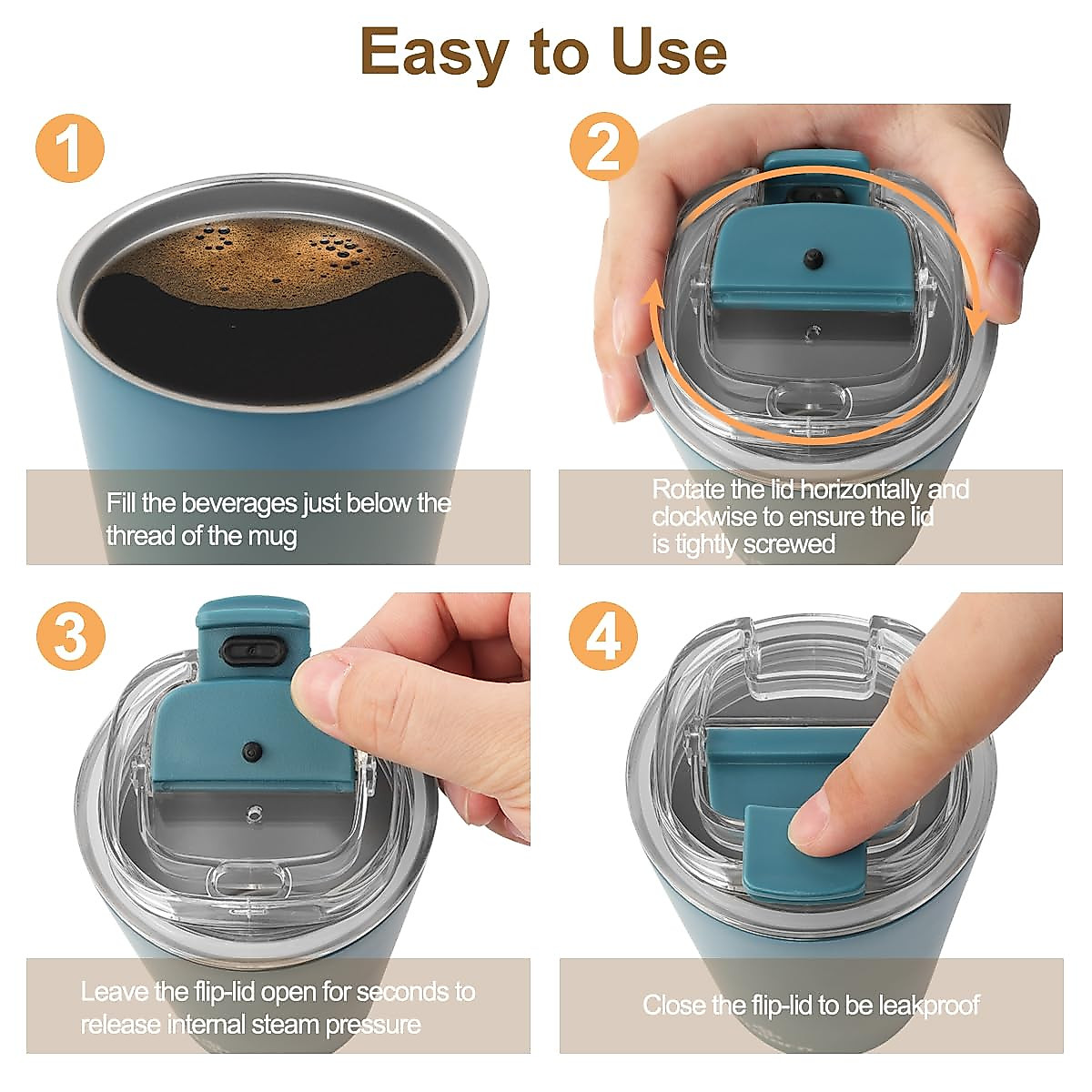 Easy to Use

1

Fill the beverages just below the thread of the mug

2

Rotate the lid horizontally and clockwise to ensure the lid is tightly screwed

3

Leave the flip-lid open for seconds to release internal steam pressure

4

Close the flip-lid to be leakproof