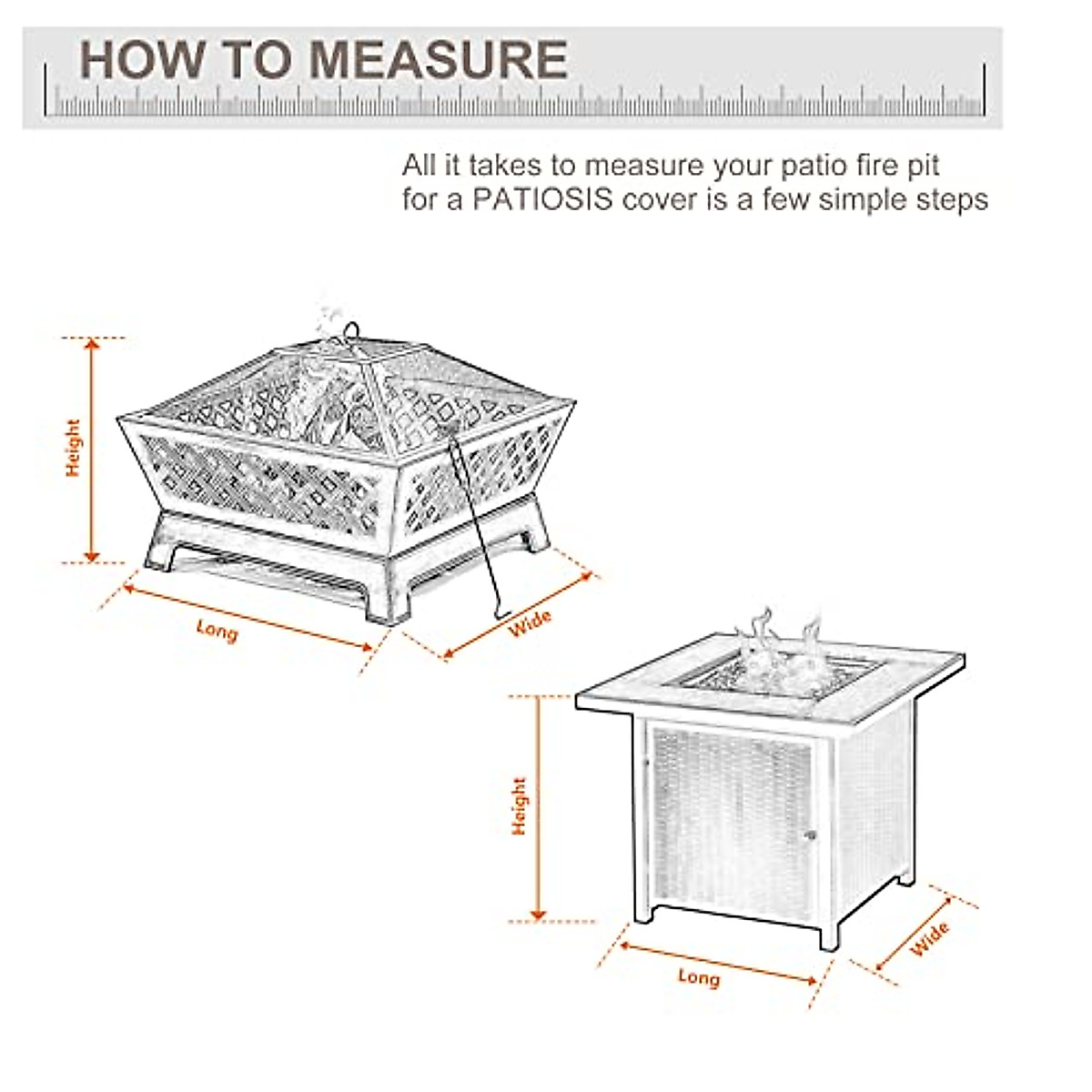 HOW TO MEASURE

All it takes to measure your patio fire pit for a PATIOSIS cover is a few simple steps

Height

Long

Wide

Height

Long

Wide