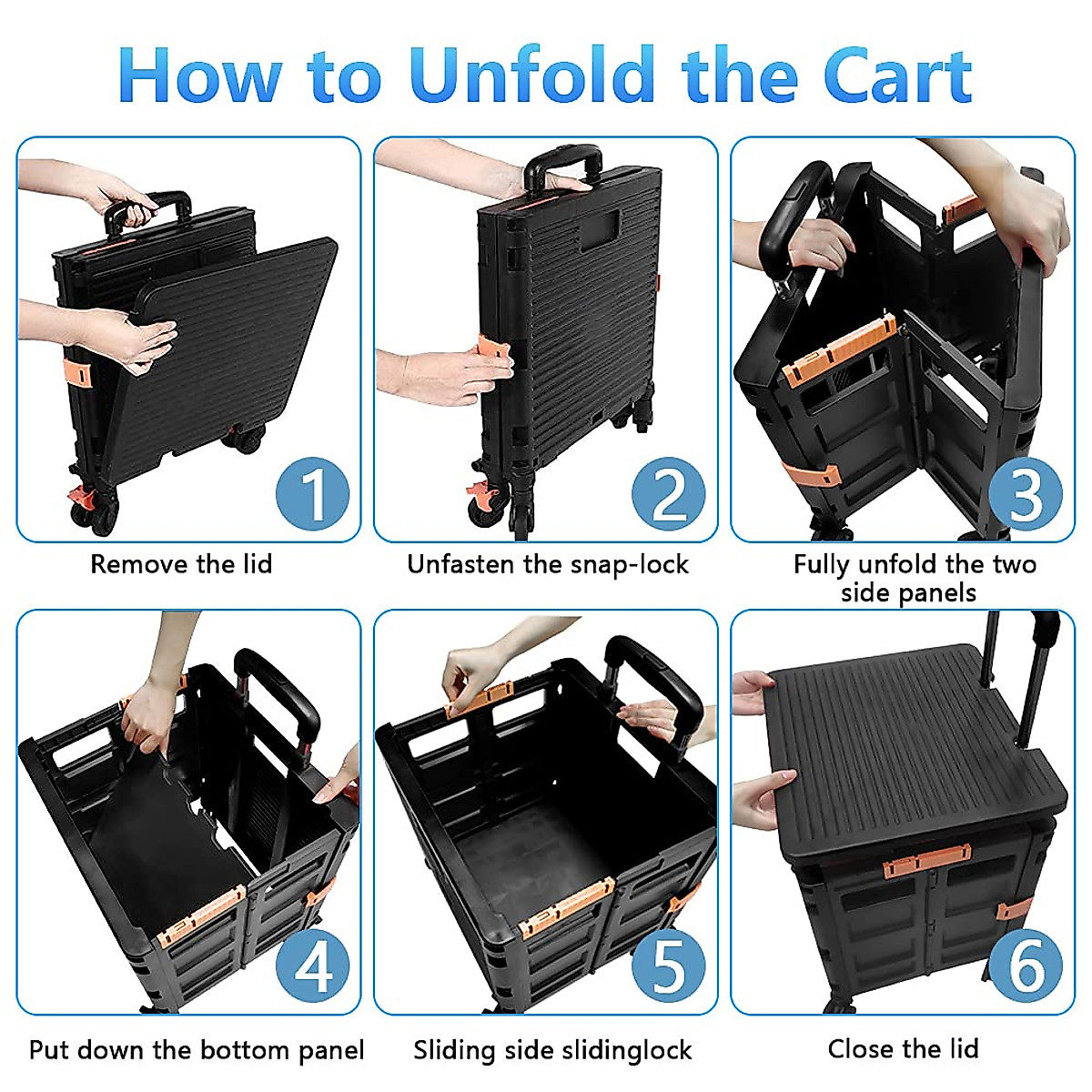 How to Unfold the Cart

1
Remove the lid

2
Unfasten the snap-lock

3
Fully unfold the two side panels

4
Put down the bottom panel

5
Sliding side slidinglock

6
Close the lid