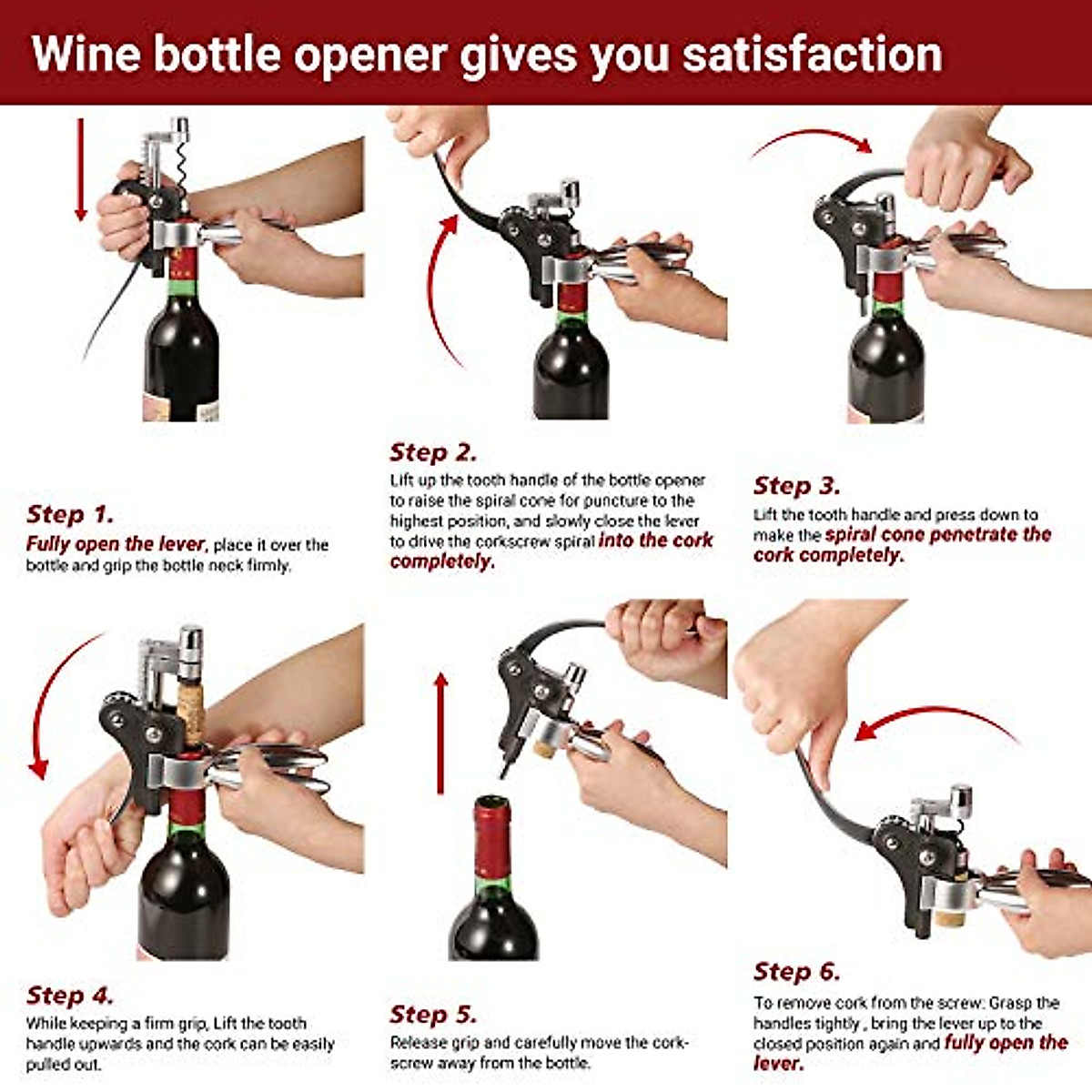 Wine bottle opener gives you satisfaction

Step 1.
Fully open the lever, place it over the bottle and grip the bottle neck firmly.

Step 2.
Lift up the tooth handle of the bottle opener to raise the spiral cone for puncture to the highest position, and slowly close the lever to drive the corkscrew spiral into the cork completely.

Step 3.
Lift the tooth handle and press down to make the spiral cone penetrate the cork completely.

Step 4.
While keeping a firm grip, Lift the tooth handle upwards and the cork can be easily pulled out.

Step 5.
Release grip and carefully move the corkscrew away from the bottle.

Step 6.
To remove cork from the screw: Grasp the handles tightly , bring the lever up to the closed position again and fully open the lever.