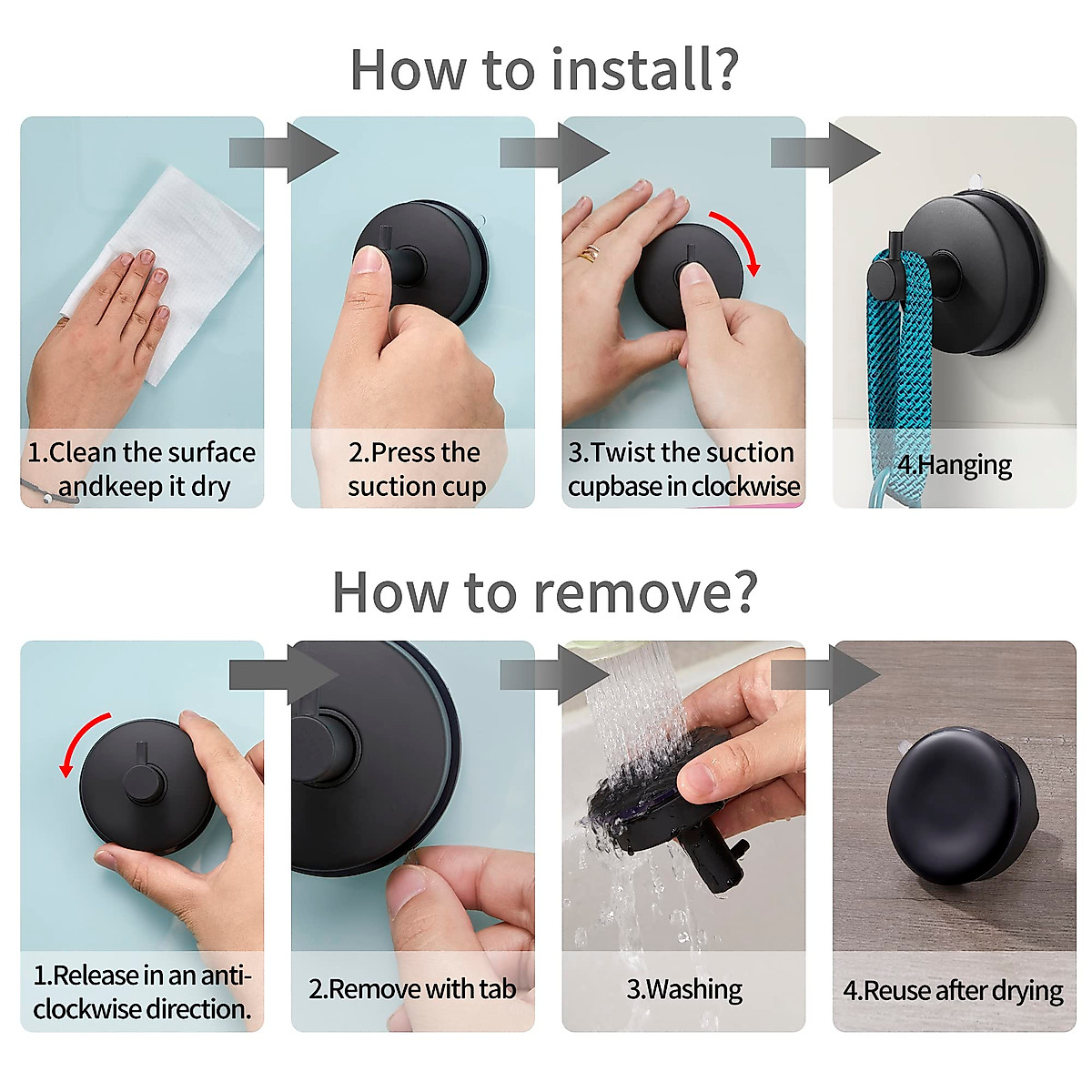 How to install?

1.Clean the surface andkeep it dry

2.Press the suction cup

3.Twist the suction cupbase in clockwise

4.Hanging

How to remove?

1.Release in an anti-clockwise direction.

2.Remove with tab

3.Washing

4.Reuse after drying