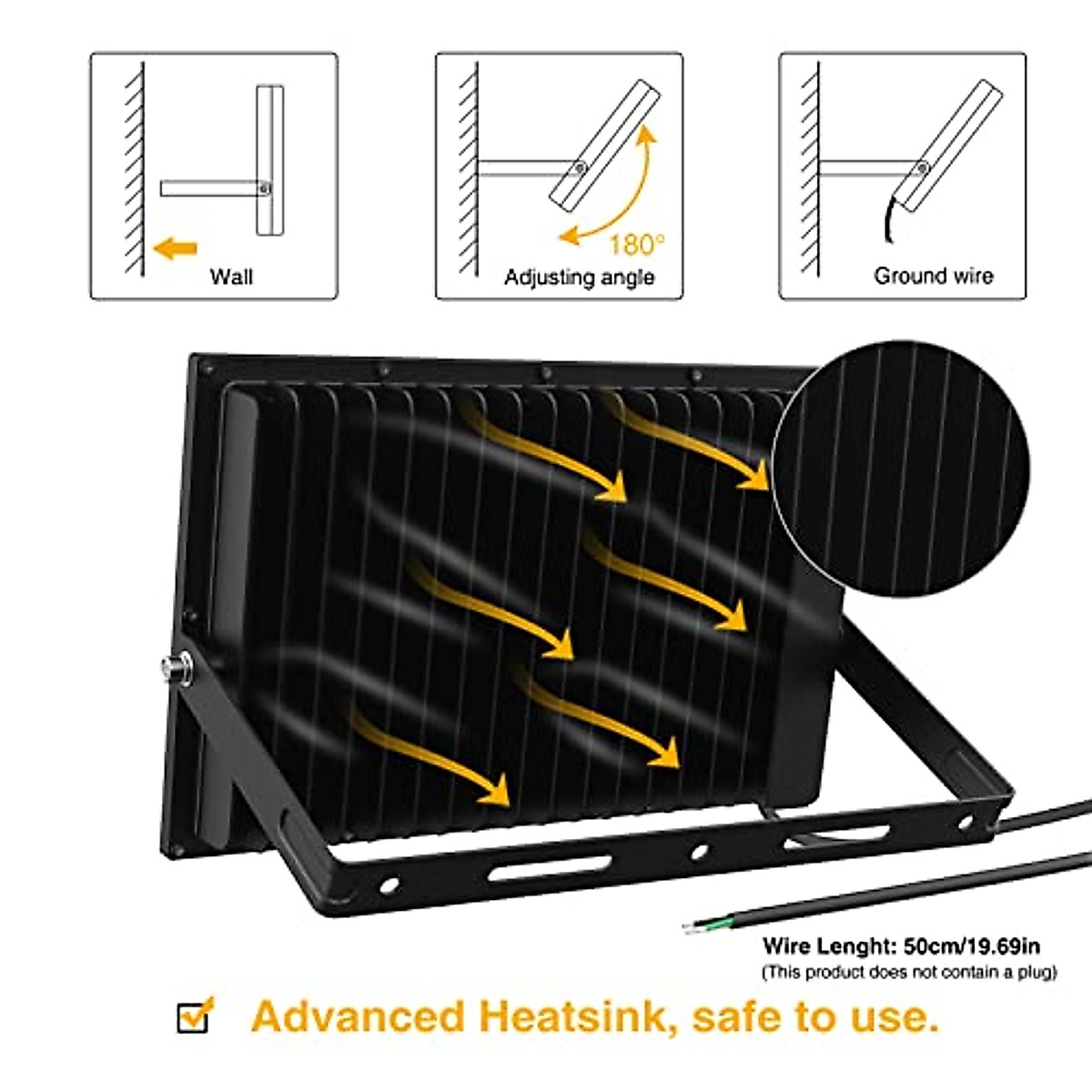 Wall

180°

Adjusting angle

Ground wire

Wire Lenght: 50cm/19.69in
(This product does not contain a plug)

Advanced Heatsink, safe to use.