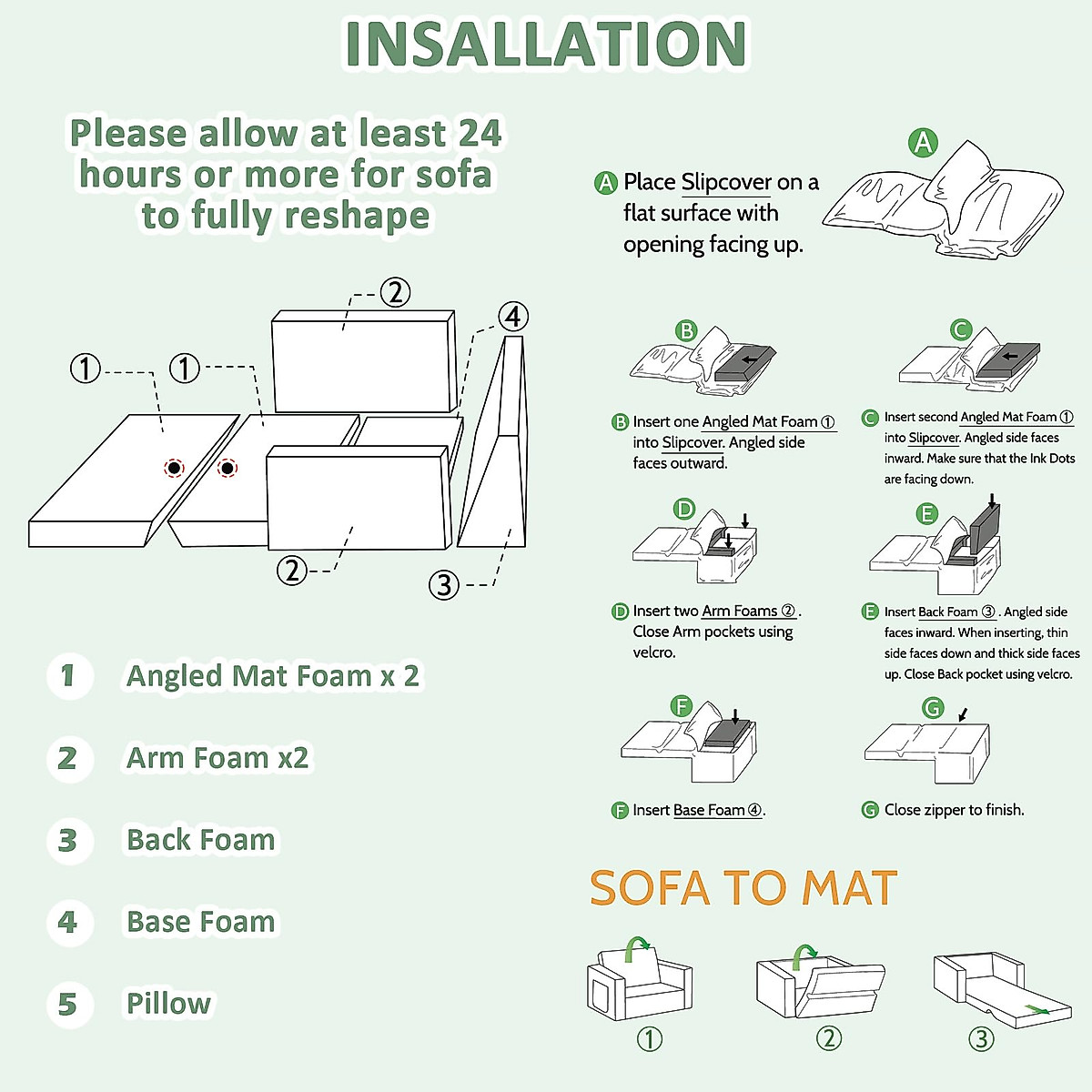 INSALLATION

Please allow at least 24 hours or more for sofa to fully reshape

①
①
②
④
②
③

1 Angled Mat Foam x 2

2 Arm Foam x2

3 Back Foam

4 Base Foam

5 Pillow

A

A Place Slipcover on a flat surface with opening facing up.

B

B Insert one Angled Mat Foam ① into Slipcover. Angled side faces outward.

C

C Insert second Angled Mat Foam ① into Slipcover. Angled side faces inward. Make sure that the Ink Dots are facing down.

D

D Insert two Arm Foams ②. Close Arm pockets using velcro.

E

E Insert Back Foam ③. Angled side faces inward. When inserting, thin side faces down and thick side faces up. Close Back pocket using velcro.

F

F Insert Base Foam ④.

G

G Close zipper to finish.

SOFA TO MAT

① ② ③