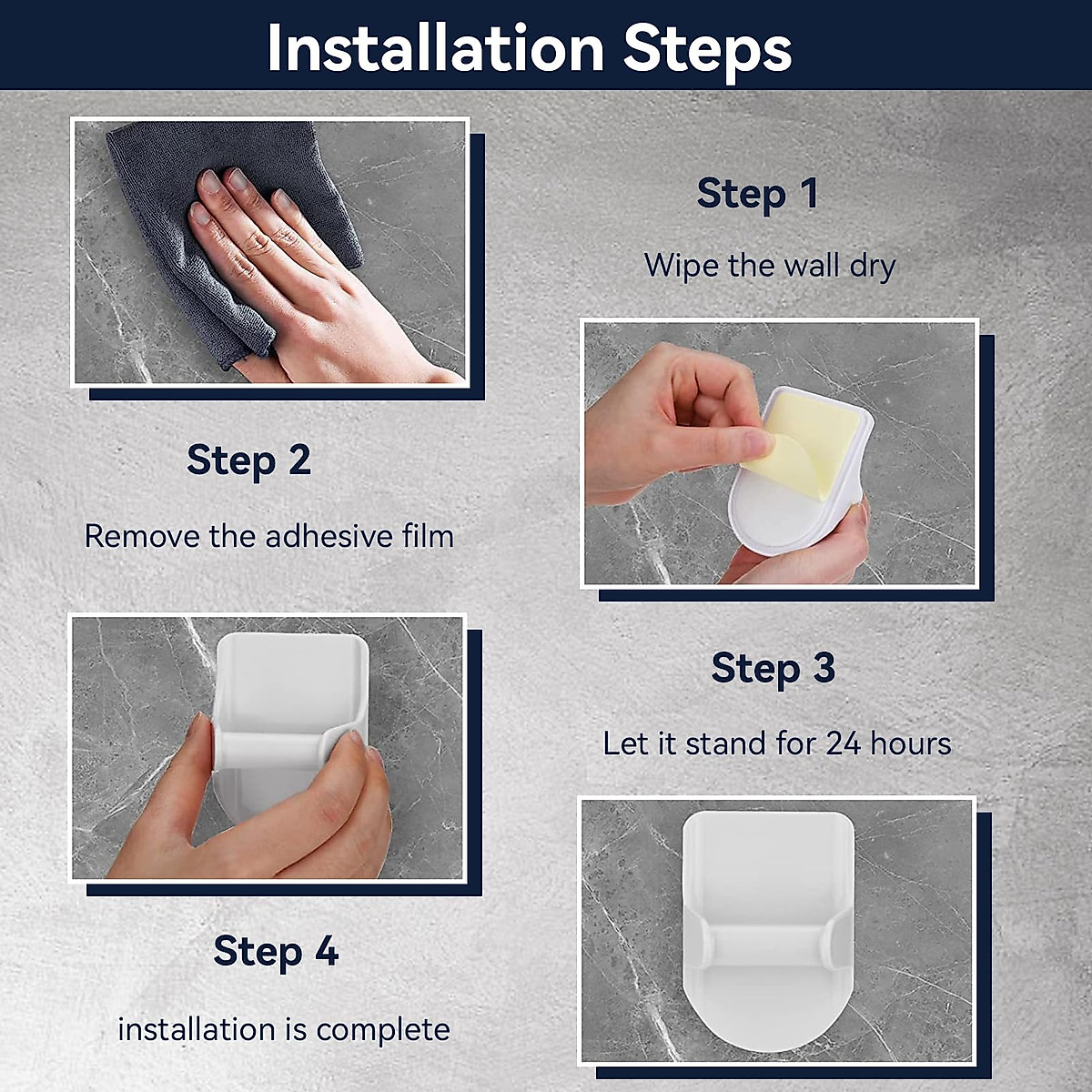 Installation Steps

Step 1

Wipe the wall dry

Step 2

Remove the adhesive film

Step 3

Let it stand for 24 hours

Step 4

installation is complete