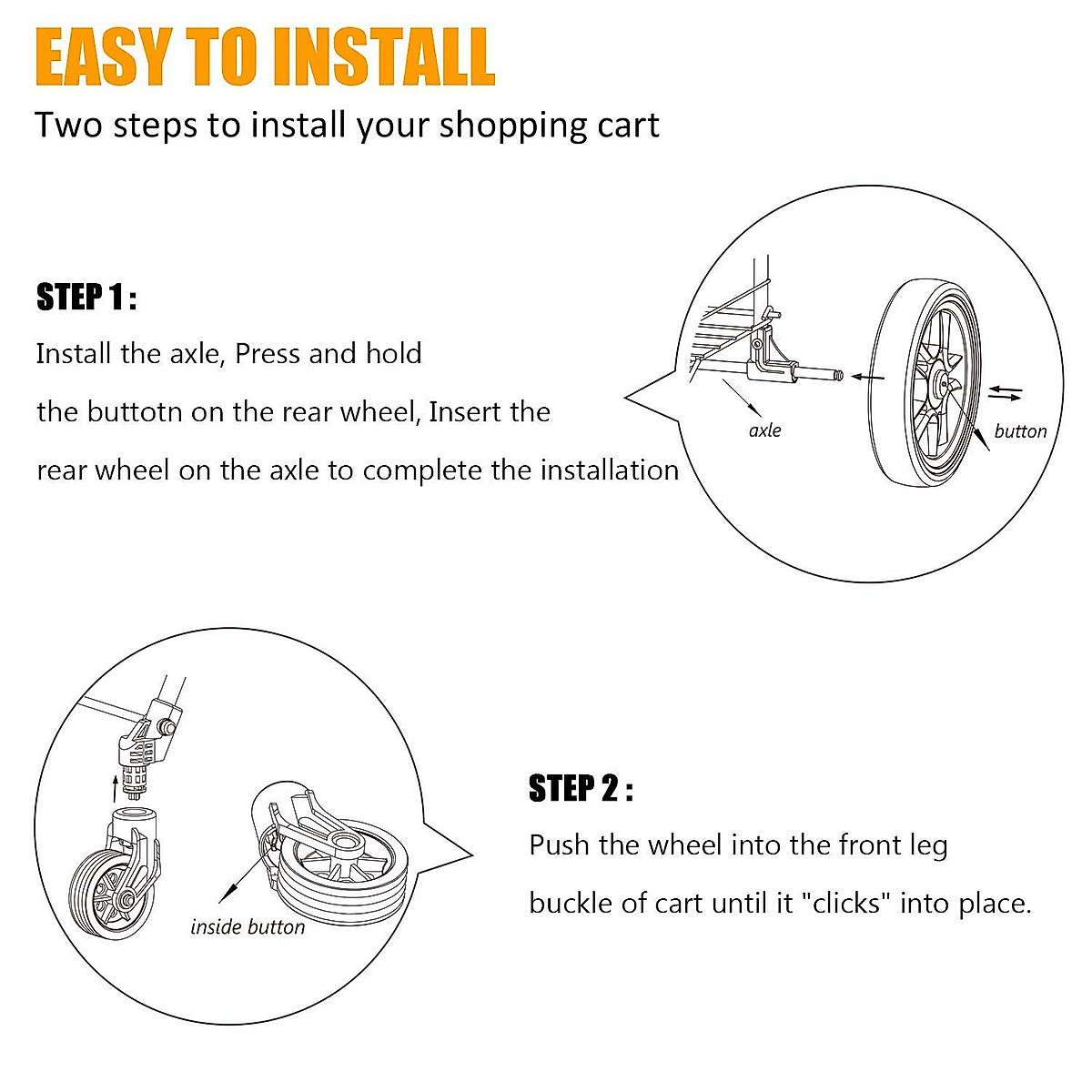 EASY TO INSTALL

Two steps to install your shopping cart

STEP 1 :

Install the axle, Press and hold the buttotn on the rear wheel, Insert the rear wheel on the axle to complete the installation

axle

button

inside button

STEP 2 :

Push the wheel into the front leg buckle of cart until it "clicks" into place.