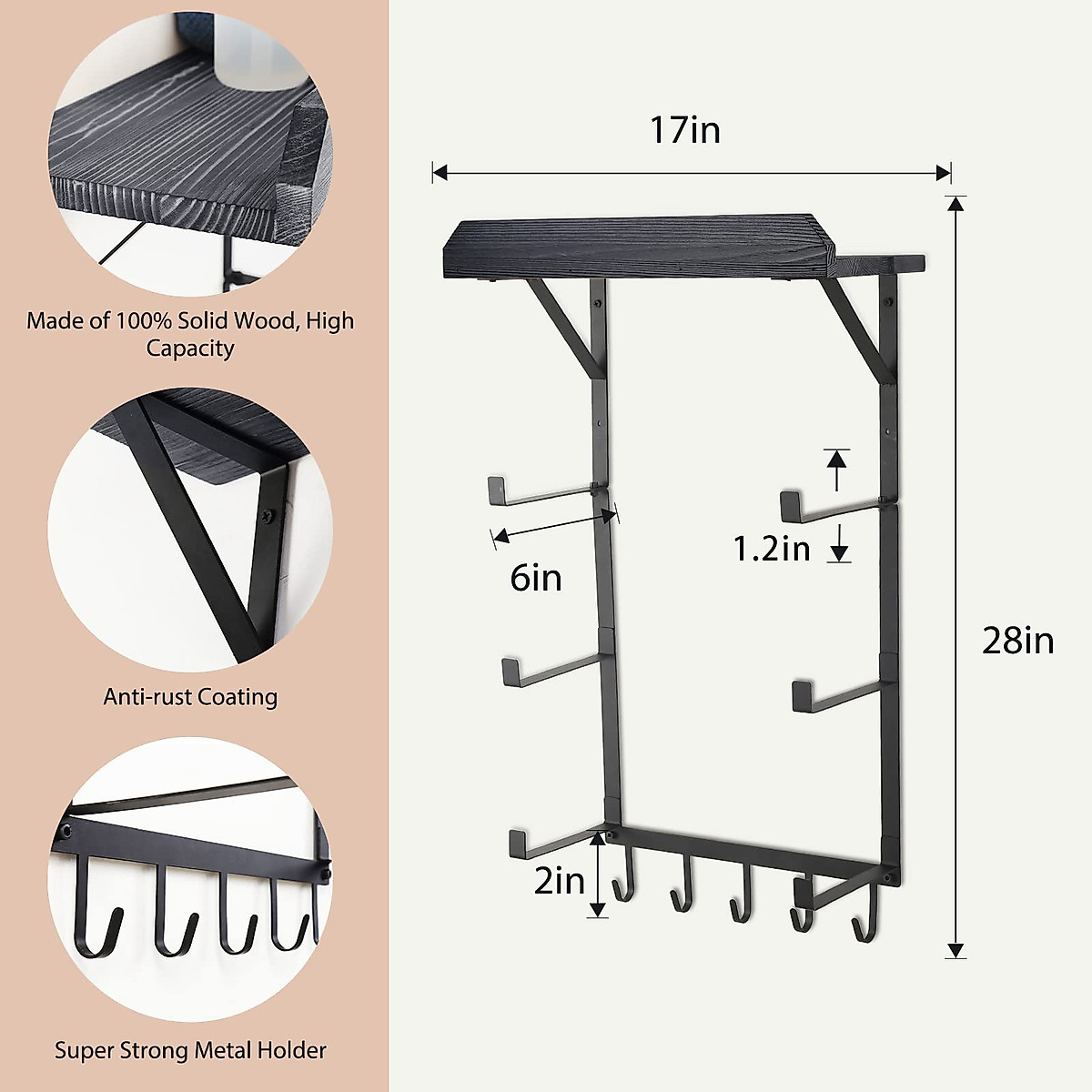 Made of 100% Solid Wood, High Capacity

Anti-rust Coating

Super Strong Metal Holder

17in

6in

1.2in

28in

2in