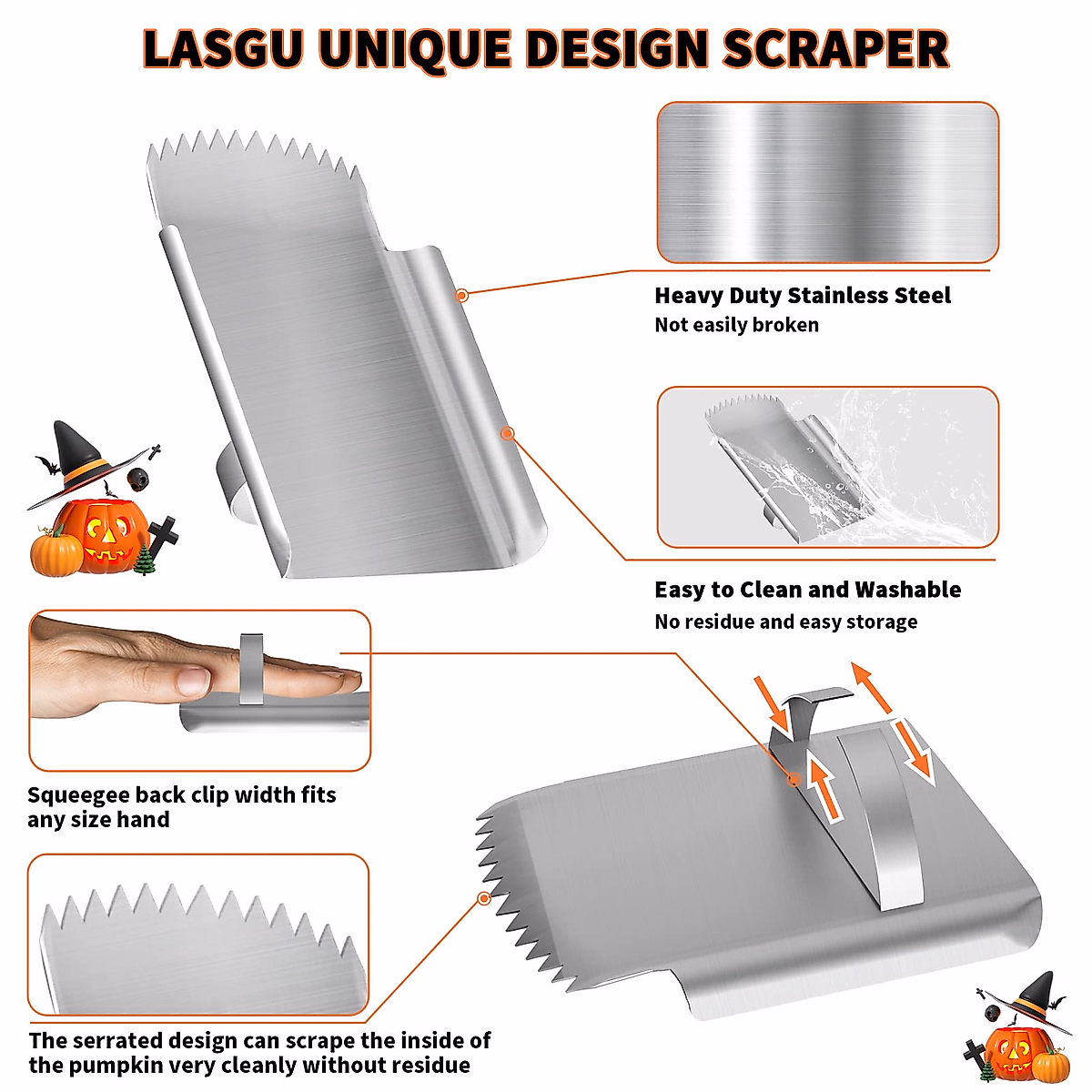 LASGU UNIQUE DESIGN SCRAPER

Heavy Duty Stainless Steel
Not easily broken

Easy to Clean and Washable
No residue and easy storage

Squeegee back clip width fits any size hand

The serrated design can scrape the inside of the pumpkin very cleanly without residue