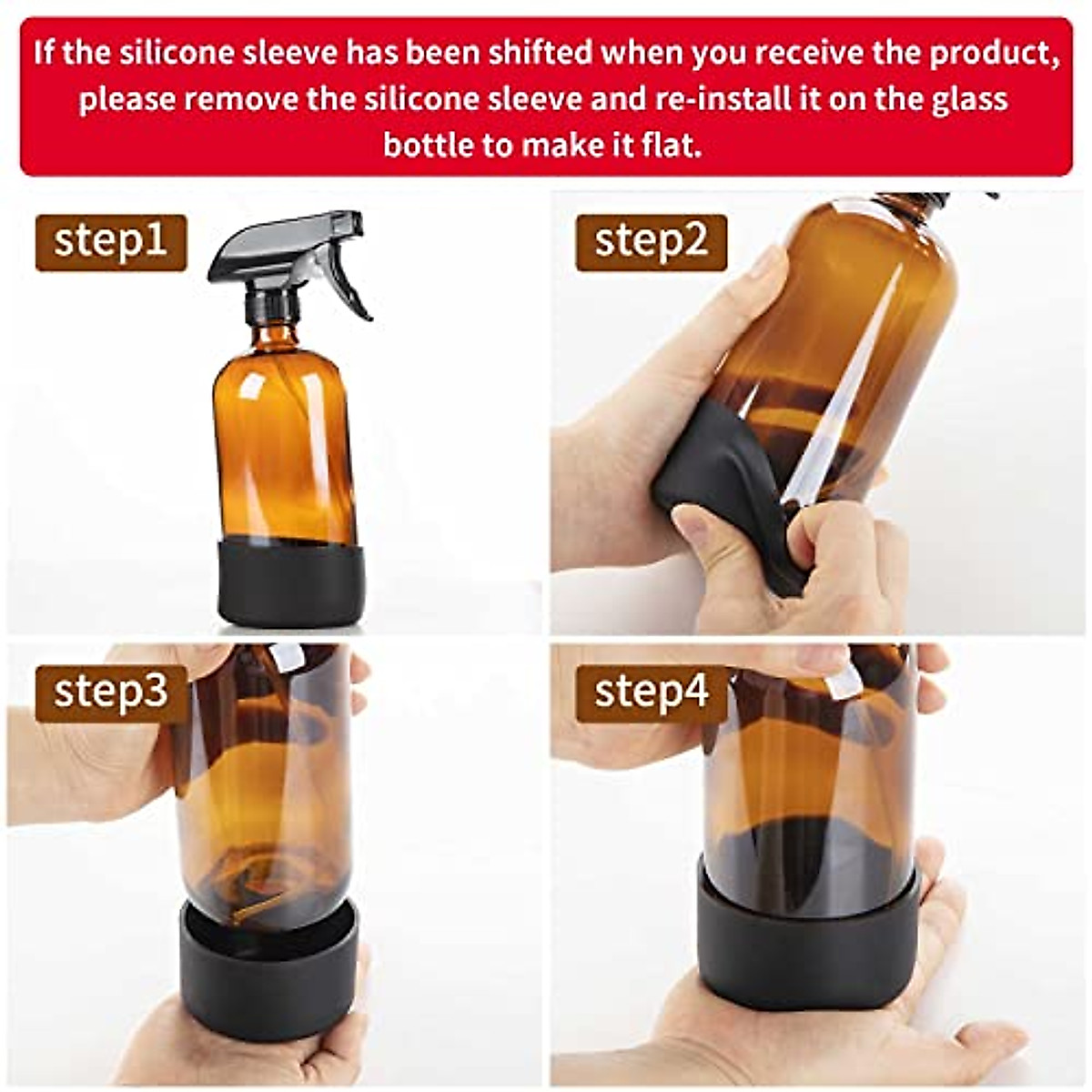 If the silicone sleeve has been shifted when you receive the product, please remove the silicone sleeve and re-install it on the glass bottle to make it flat.

step1

step2

step3

step4