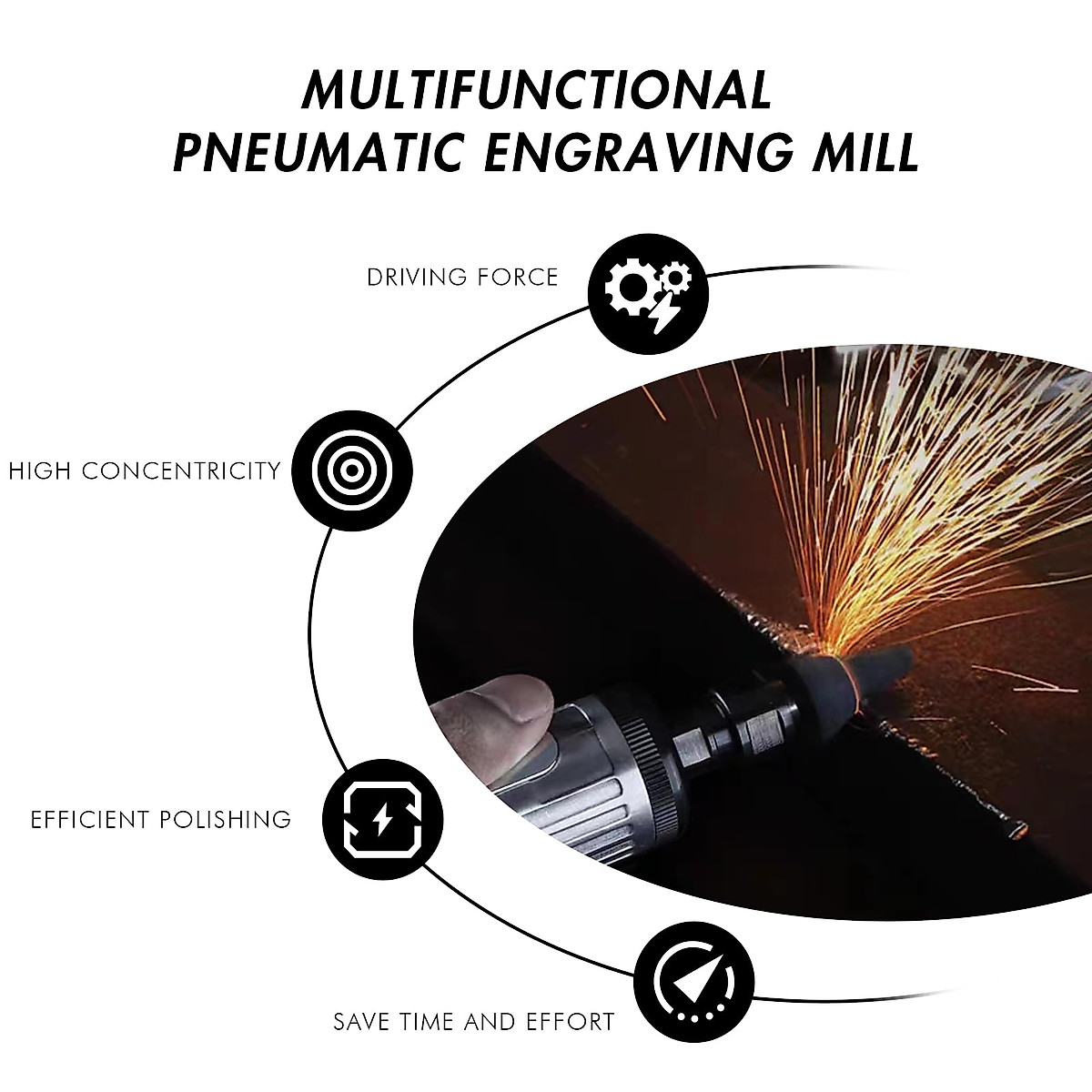 MULTIFUNCTIONAL
PNEUMATIC ENGRAVING MILL

DRIVING FORCE

HIGH CONCENTRICITY

EFFICIENT POLISHING

SAVE TIME AND EFFORT