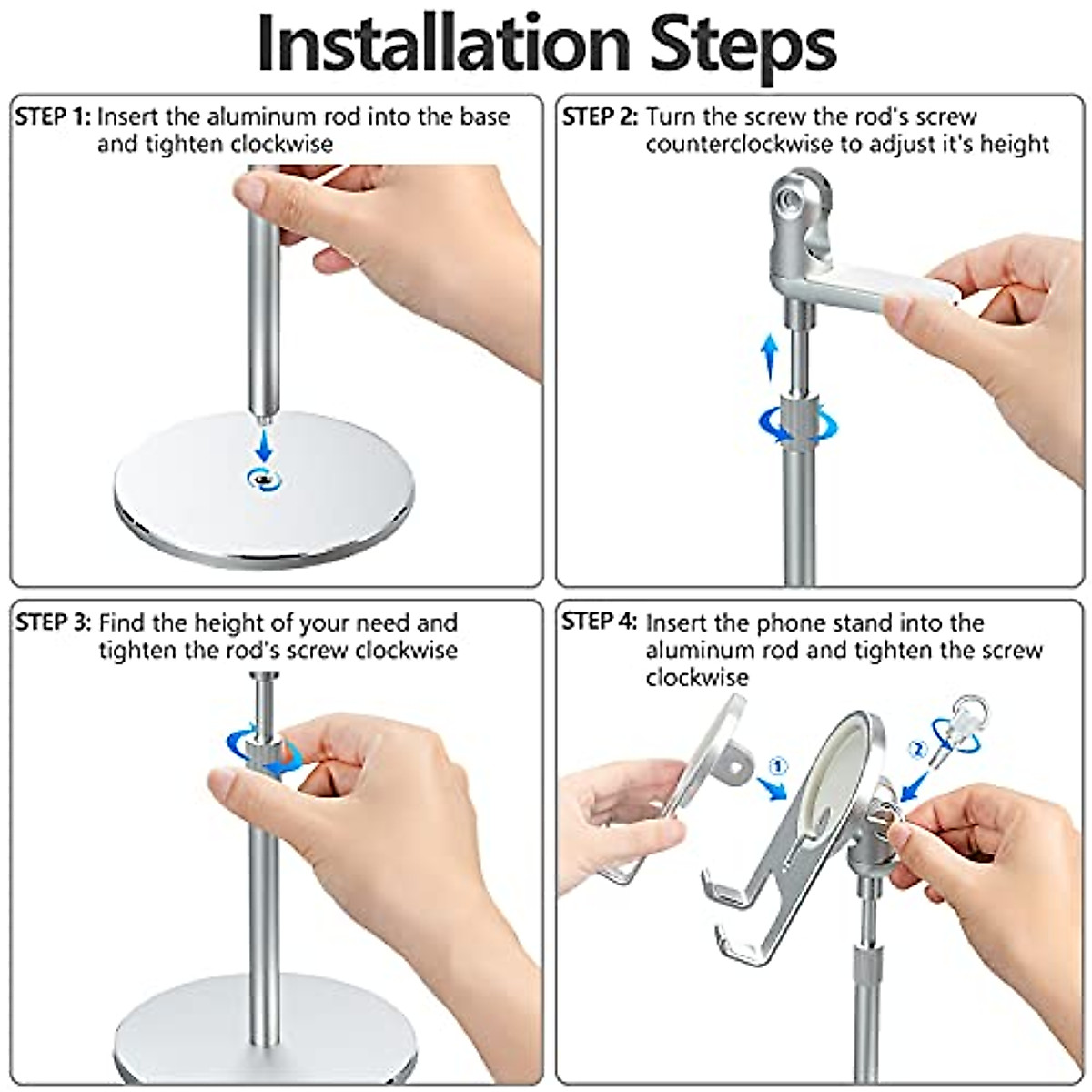 Installation Steps

STEP 1: Insert the aluminum rod into the base and tighten clockwise

STEP 2: Turn the screw the rod's screw counterclockwise to adjust it's height

STEP 3: Find the height of your need and tighten the rod's screw clockwise

STEP 4: Insert the phone stand into the aluminum rod and tighten the screw clockwise

①

②