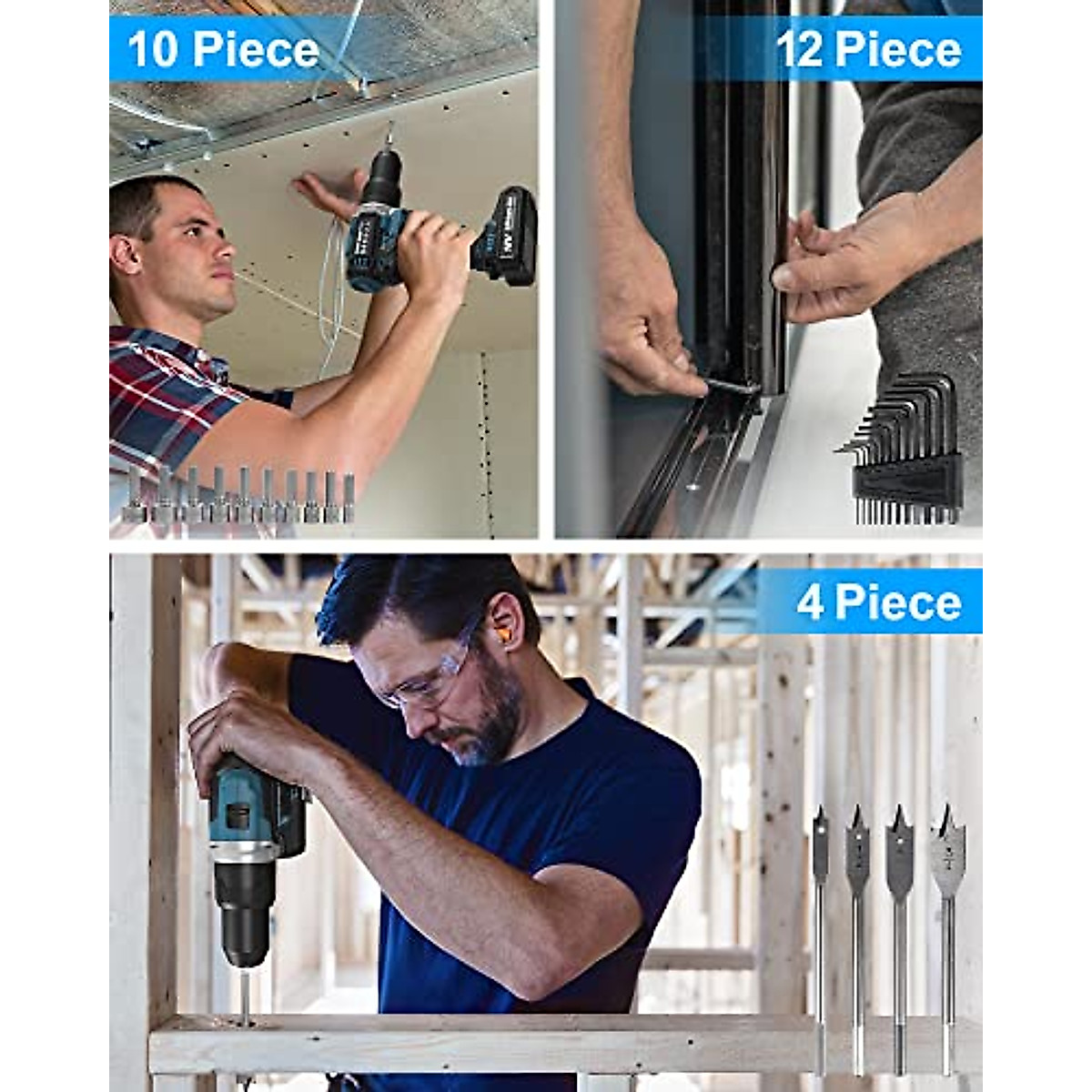 10 Piece

12 Piece

4 Piece