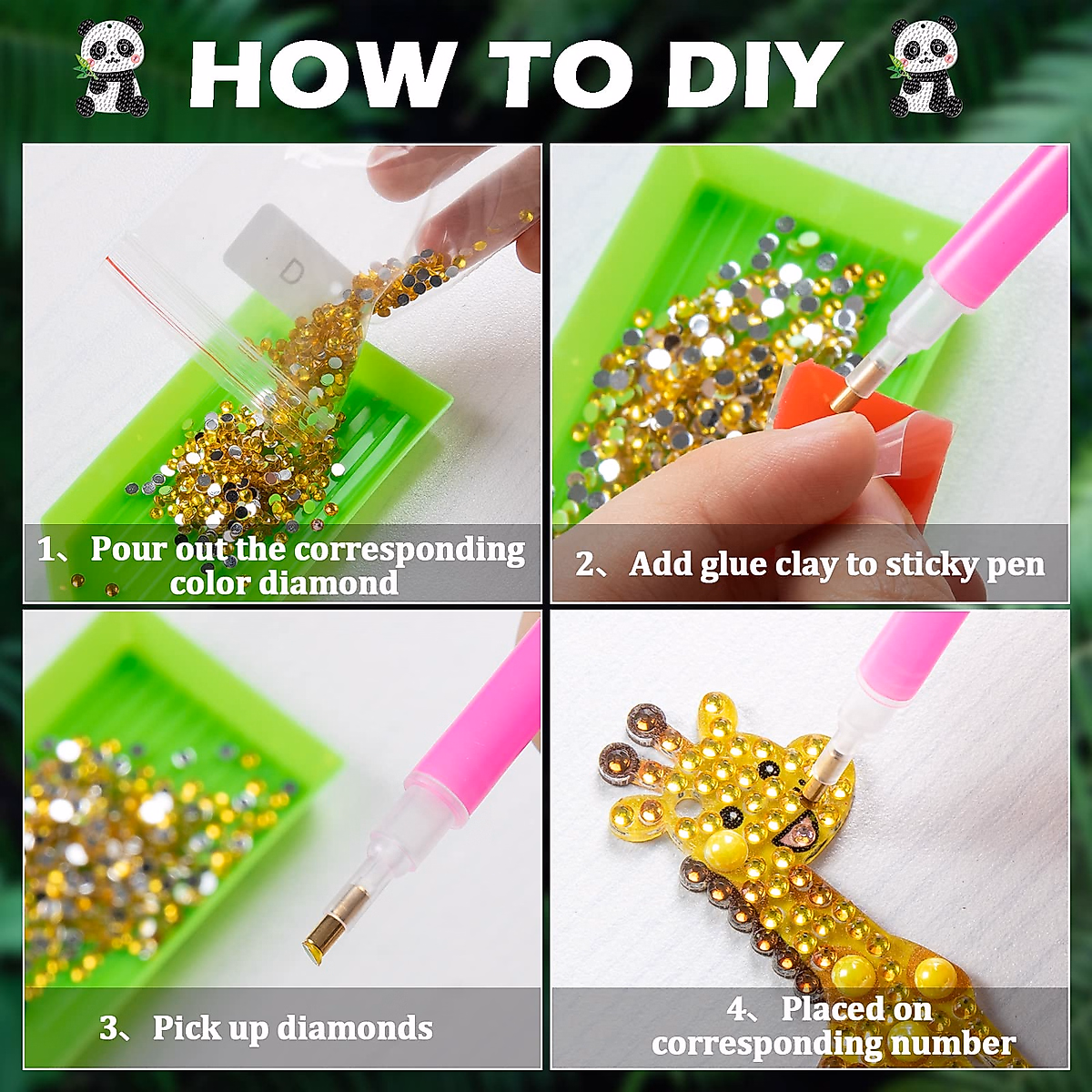 HOW TO DIY

D

1、Pour out the corresponding color diamond

2、Add glue clay to sticky pen

3、Pick up diamonds

4、Placed on corresponding number