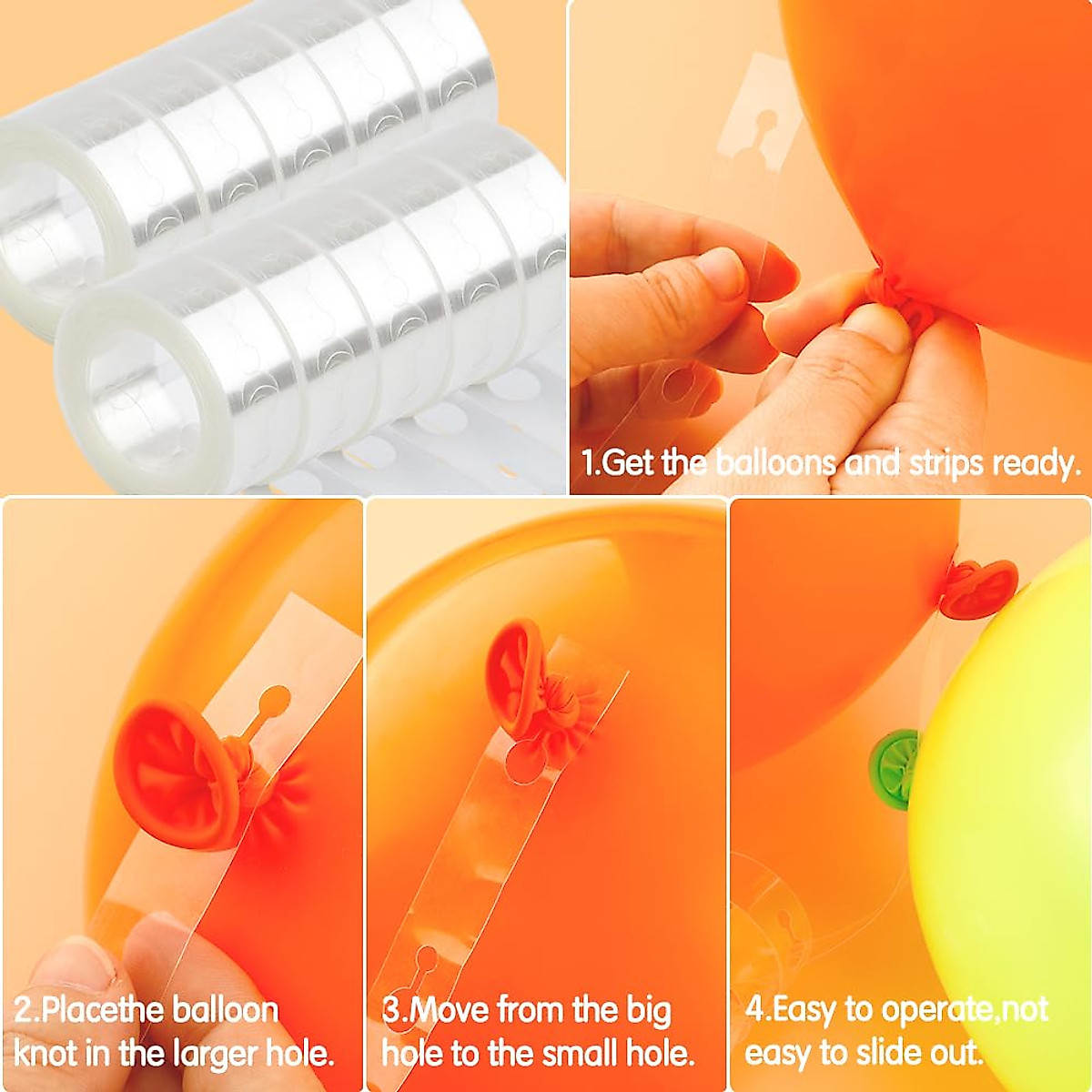 1.Get the balloons and strips ready.

2.Placethe balloon knot in the larger hole.

3.Move from the big hole to the small hole.

4.Easy to operate,not easy to slide out.