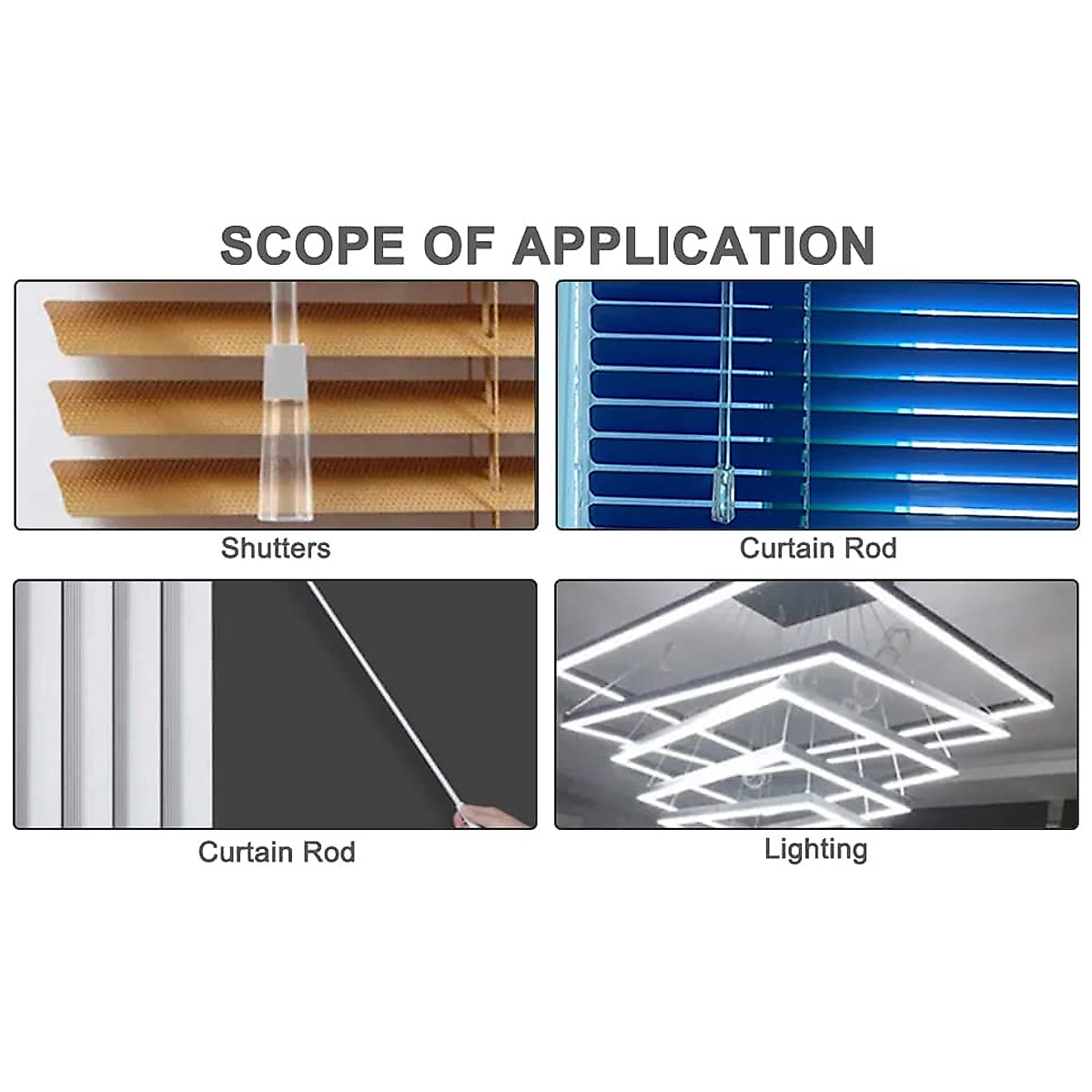 SCOPE OF APPLICATION

Shutters

Curtain Rod

Curtain Rod

Lighting